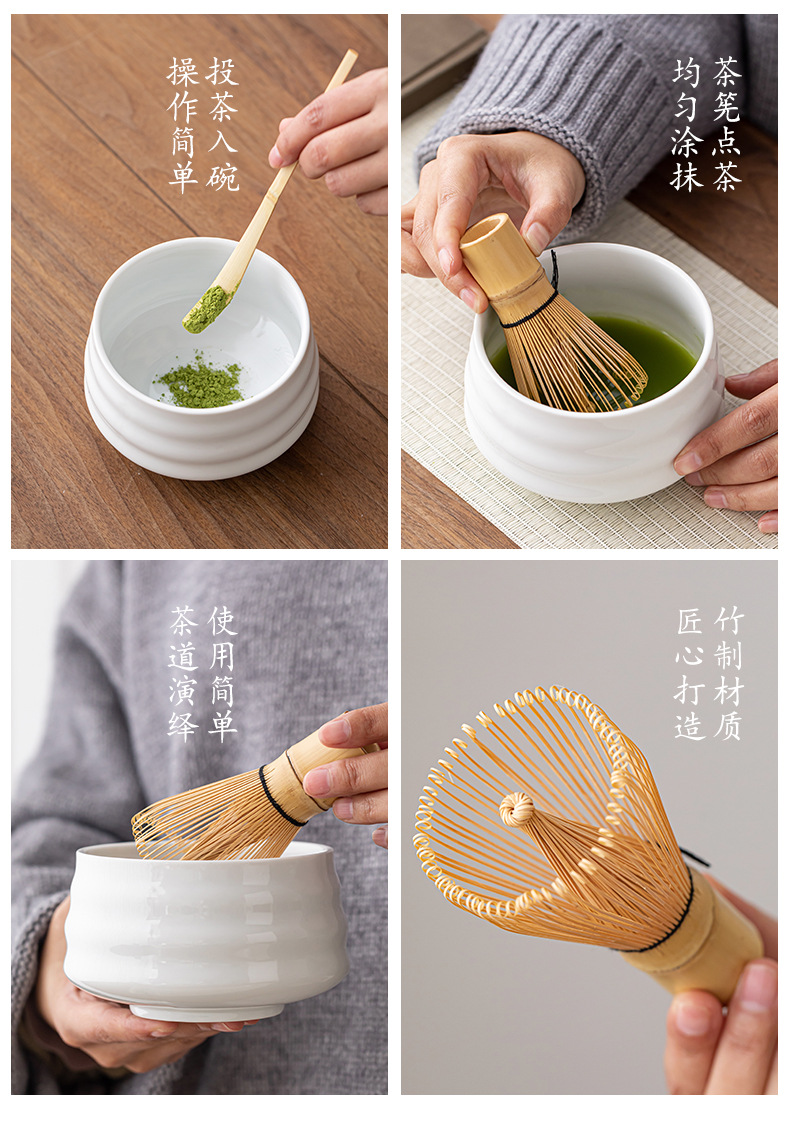 投茶入碗
操作简单

茶筅点茶
均匀涂抹

使用简单
茶道演绎

竹制材质
匠心打造