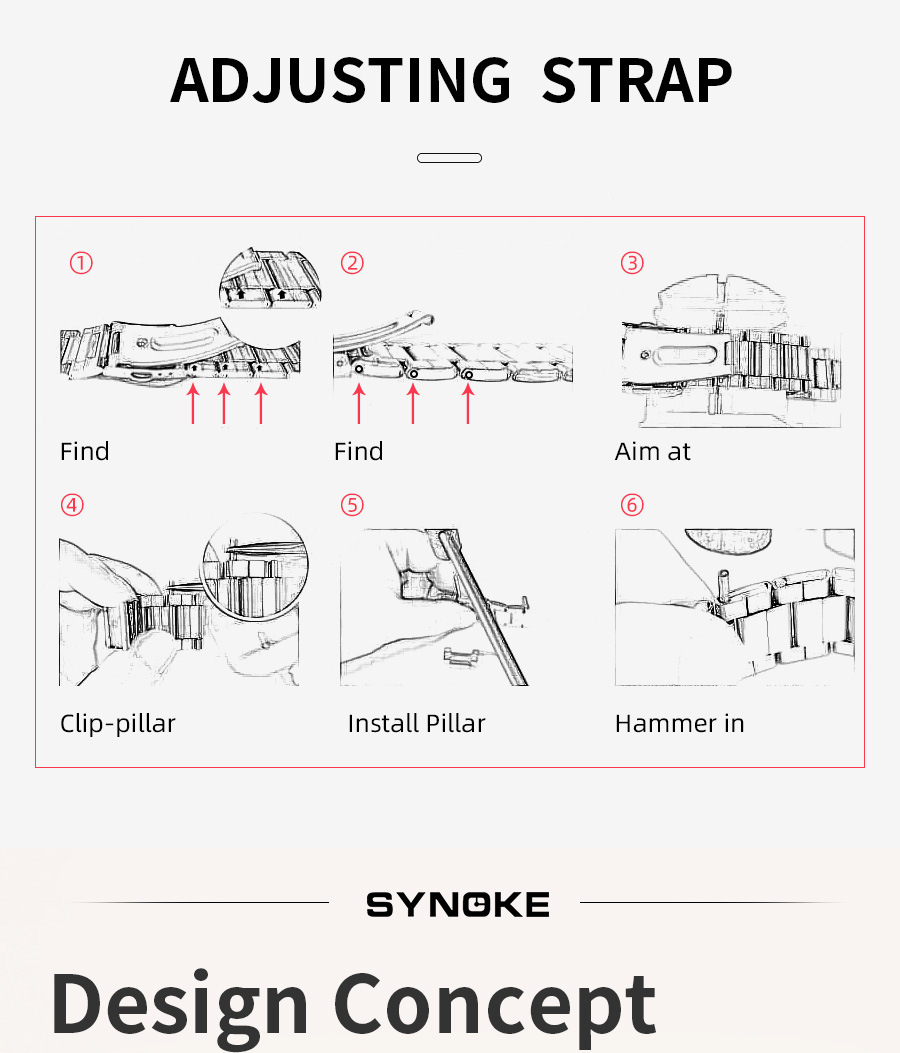 ADJUSTING STRAP

①

Find

②

Find

③

Aim at

④

Clip-pillar

⑤

Install Pillar

⑥

Hammer in

SYNOKE

Design Concept