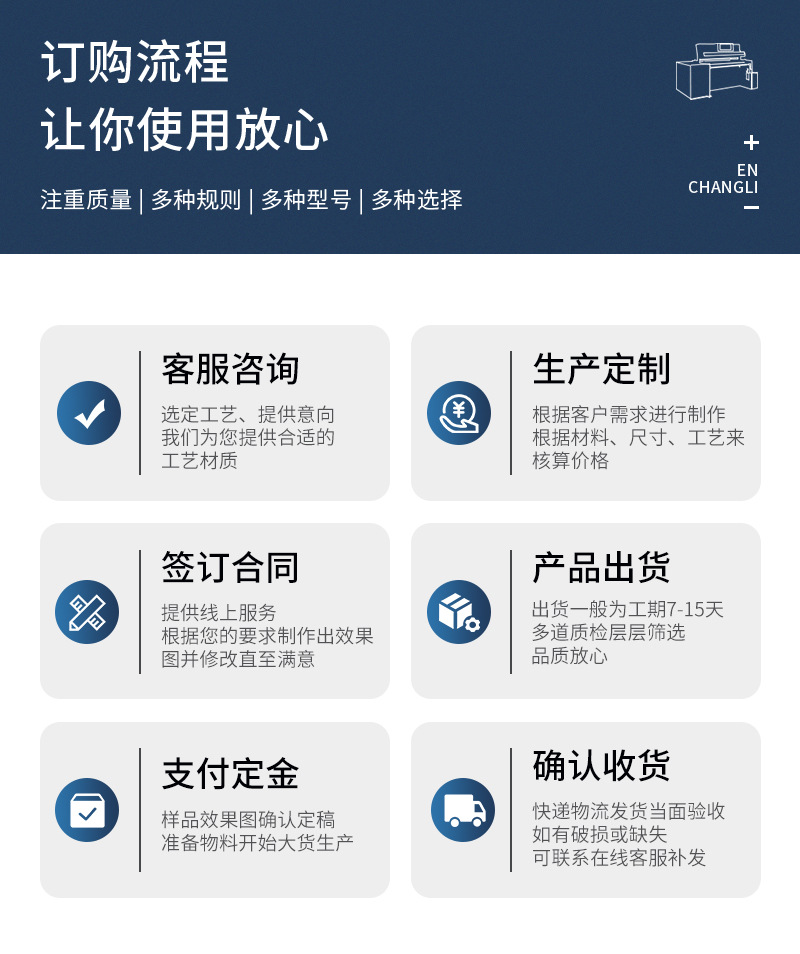 订购流程
让你使用放心

注重质量 | 多种规则 | 多种型号 | 多种选择

+
EN
CHANGLI
-

客服咨询
选定工艺、提供意向
我们为您提供合适的
工艺材质

生产定制
根据客户需求进行制作
根据材料、尺寸、工艺来
核算价格

签订合同
提供线上服务
根据您的要求制作出效果
图并修改直至满意

产品出货
出货一般为工期7-15天
多道质检层层筛选
品质放心

支付定金
样品效果图确认定稿
准备物料开始大货生产

确认收货
快递物流发货当面验收
如有破损或缺失
可联系在线客服补发