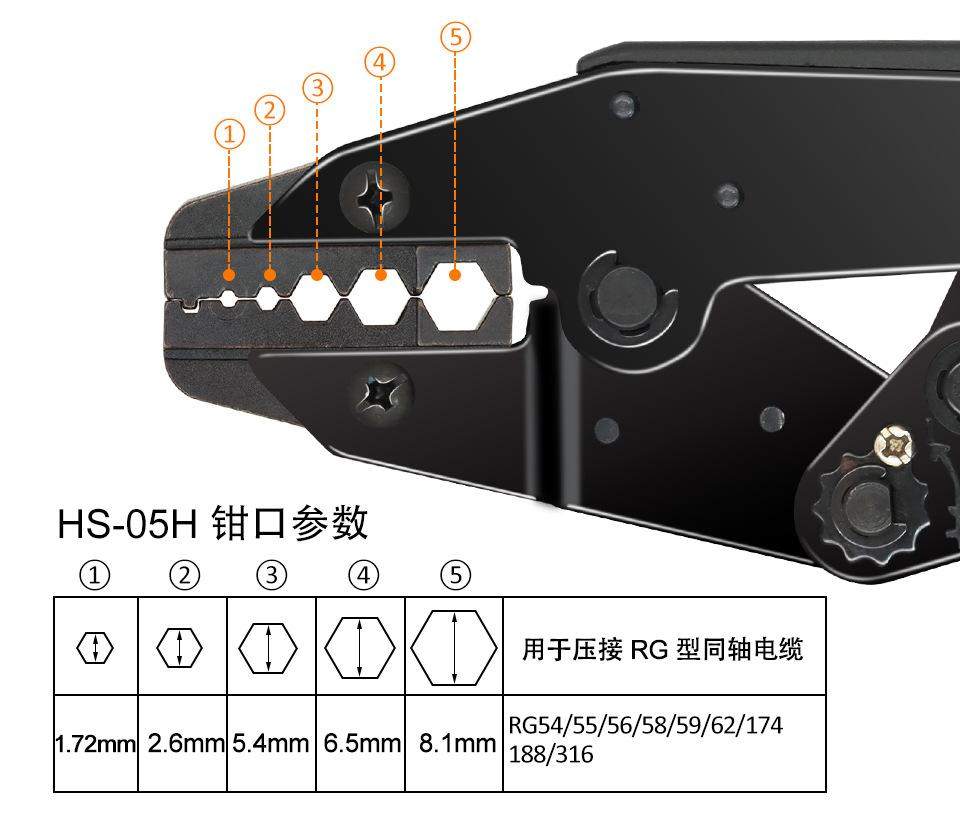 ①
②
③
④
⑤

HS-05H 钳口参数

| ① | ② | ③ | ④ | ⑤ | |
|---|---|---|---|---|---|
| | | | | | 用于压接 RG 型同轴电缆 |
| 1.72mm | 2.6mm | 5.4mm | 6.5mm | 8.1mm | RG54/55/56/58/59/62/174 188/316 |