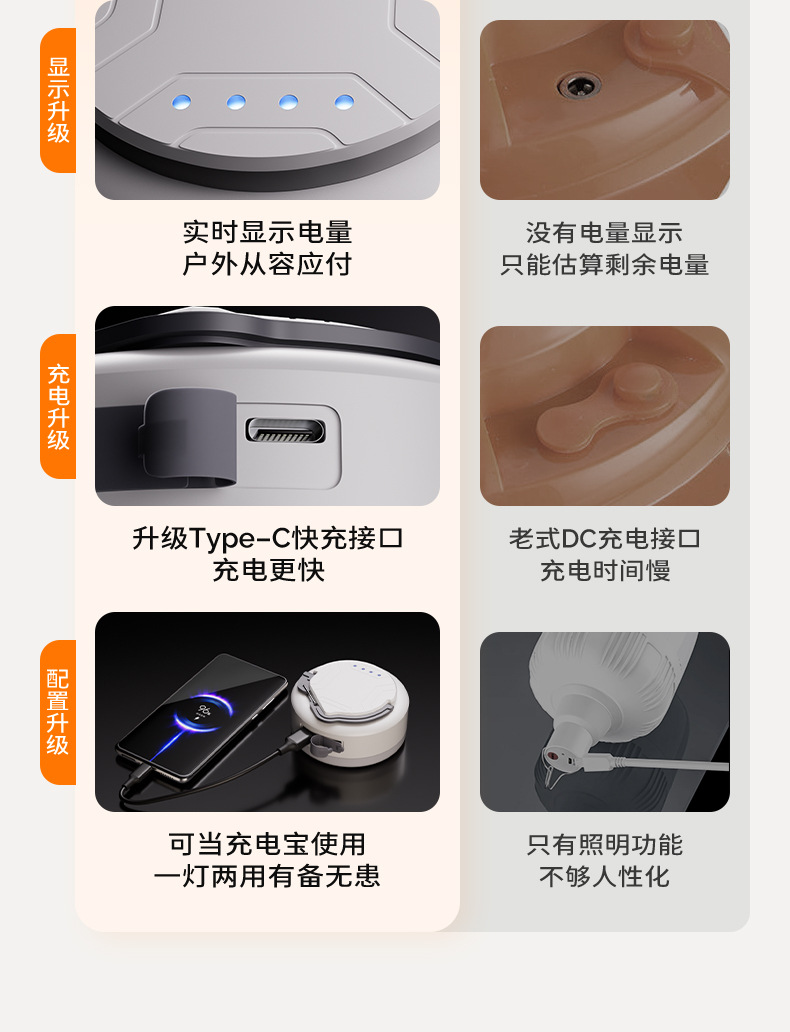 显示升级

实时显示电量
户外从容应付

没有电量显示
只能估算剩余电量

充电升级

升级Type-C快充接口
充电更快

老式DC充电接口
充电时间慢

配置升级

可当充电宝使用
一灯两用有备无患

只有照明功能
不够人性化