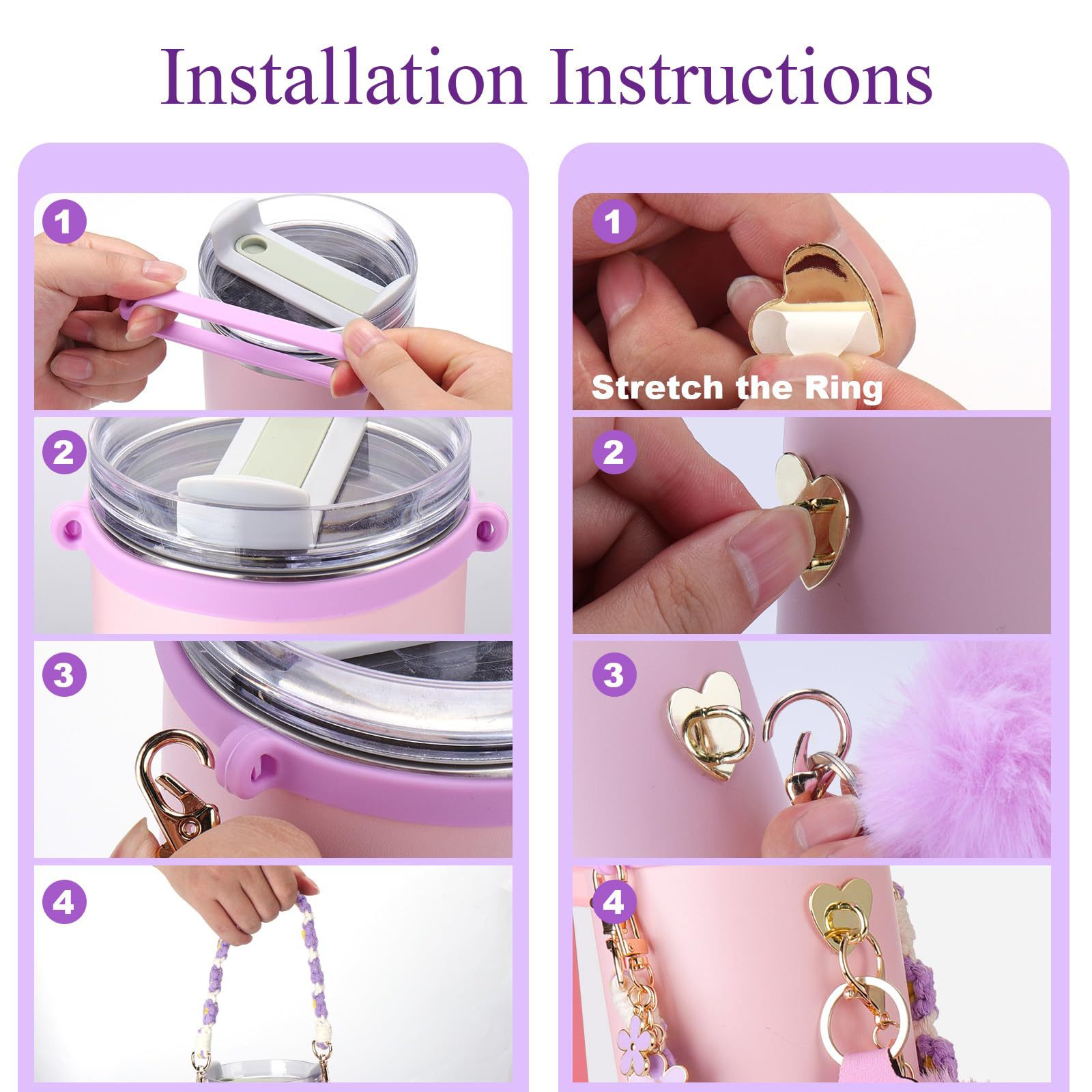 Installation Instructions

1

2

3

4

1

Stretch the Ring

2

3

4