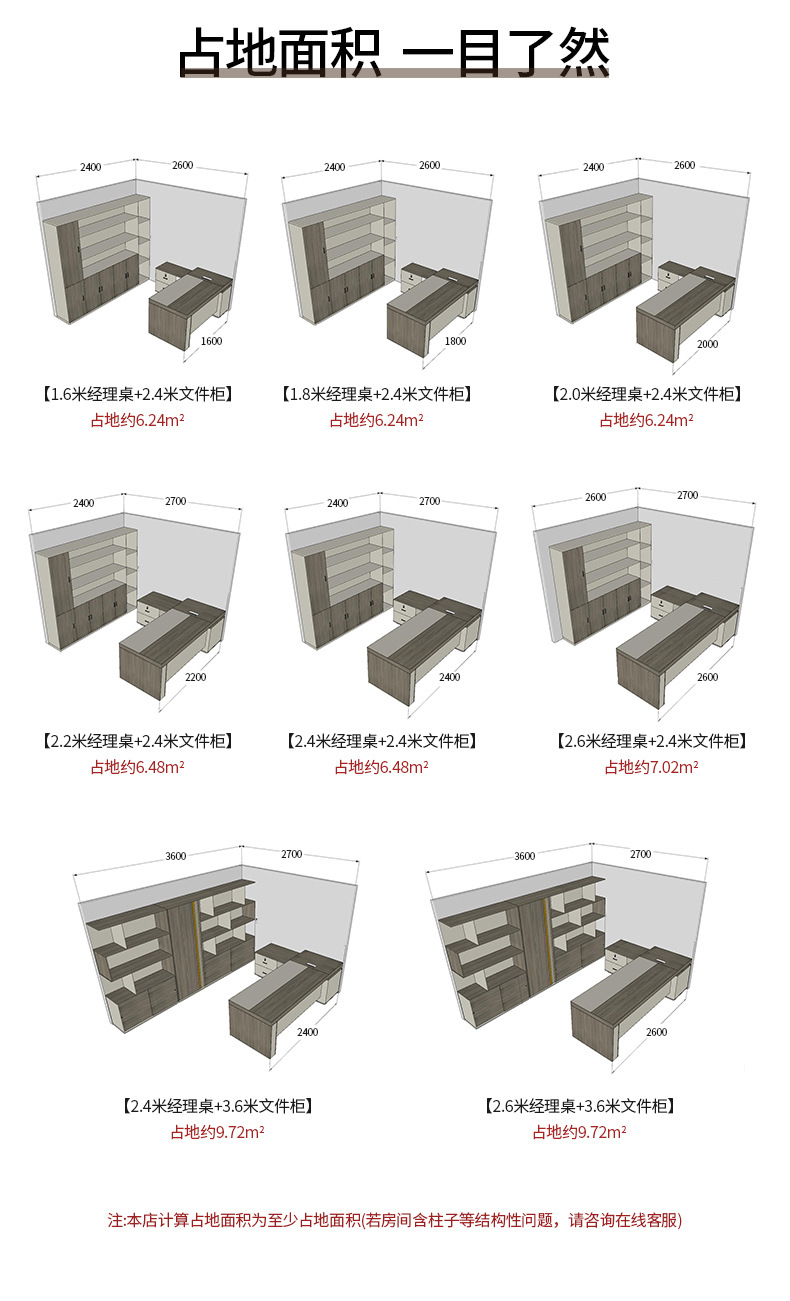 占地面积 一目了然

2400 2600 1600
【1.6米经理桌+2.4米文件柜】
占地约6.24m²

2400 2600 1800
【1.8米经理桌+2.4米文件柜】
占地约6.24m²

2400 2600 2000
【2.0米经理桌+2.4米文件柜】
占地约6.24m²

2400 2700 2200
【2.2米经理桌+2.4米文件柜】
占地约6.48m²

2400 2700 2400
【2.4米经理桌+2.4米文件柜】
占地约6.48m²

2600 2700 2600
【2.6米经理桌+2.4米文件柜】
占地约7.02m²

3600 2700 2400
【2.4米经理桌+3.6米文件柜】
占地约9.72m²

3600 2700 2600
【2.6米经理桌+3.6米文件柜】
占地约9.72m²

注:本店计算占地面积为至少占地面积(若房间含柱子等结构性问题，请咨询在线客服)