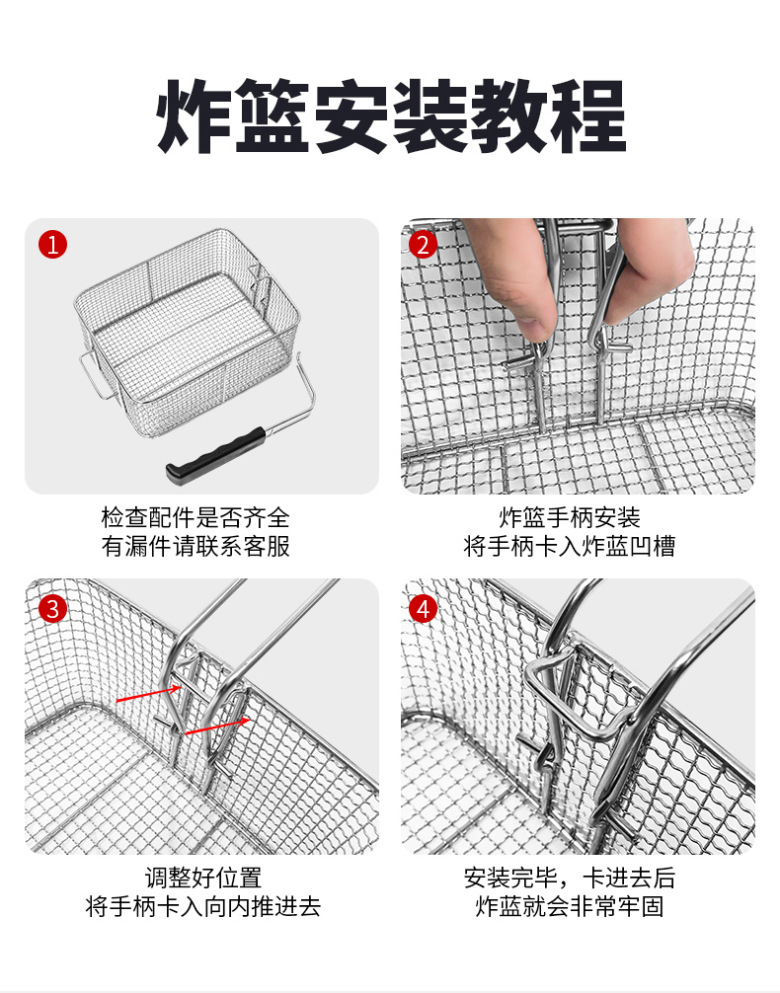 炸篮安装教程

1
检查配件是否齐全
有漏件请联系客服

2
炸篮手柄安装
将手柄卡入炸蓝凹槽

3
调整好位置
将手柄卡入向内推进去

4
安装完毕，卡进去后
炸蓝就会非常牢固