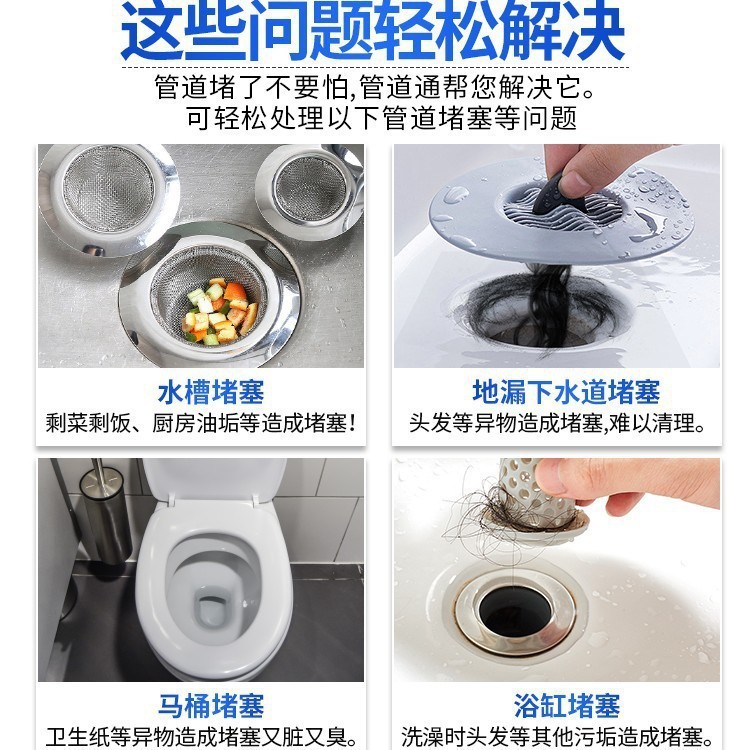 这些问题轻松解决

管道堵了不要怕,管道通帮您解决它。
可轻松处理以下管道堵塞等问题

水槽堵塞
剩菜剩饭、厨房油垢等造成堵塞!

地漏下水道堵塞
头发等异物造成堵塞,难以清理。

马桶堵塞
卫生纸等异物造成堵塞又脏又臭。

浴缸堵塞
洗澡时头发等其他污垢造成堵塞。