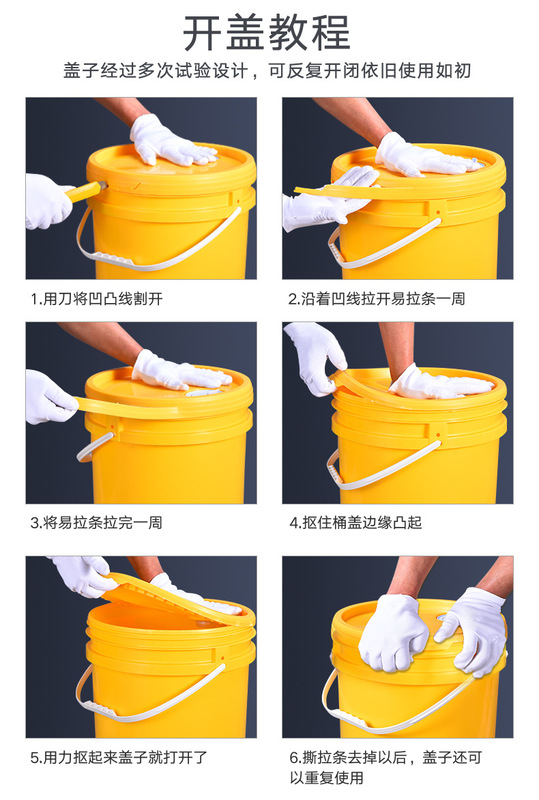 开盖教程

盖子经过多次试验设计，可反复开闭依旧使用如初

1.用刀将凹凸线割开

2.沿着凹线拉开易拉条一周

3.将易拉条拉完一周

4.抠住桶盖边缘凸起

5.用力抠起来盖子就打开了

6.撕拉条去掉以后，盖子还可以重复使用