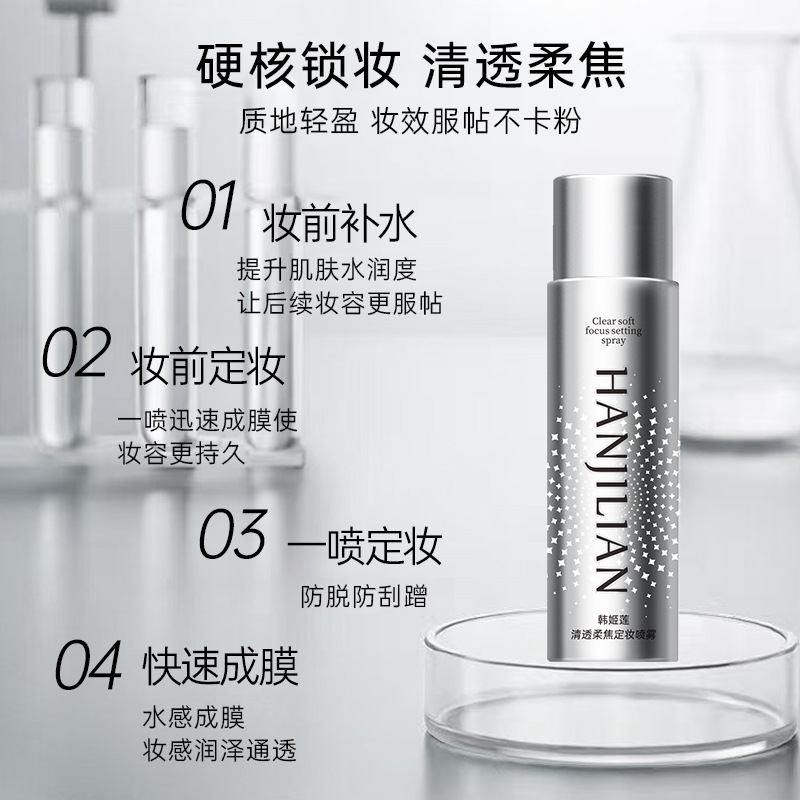 硬核锁妆 清透柔焦
质地轻盈 妆效服帖不卡粉

01 妆前补水
提升肌肤水润度
让后续妆容更服帖

02 妆前定妆
一喷迅速成膜使
妆容更持久

03 一喷定妆
防脱防刮蹭

04 快速成膜
水感成膜
妆感润泽通透

Clear soft focus setting spray
HANJILIAN
韩姬莲
清透柔焦定妆喷雾