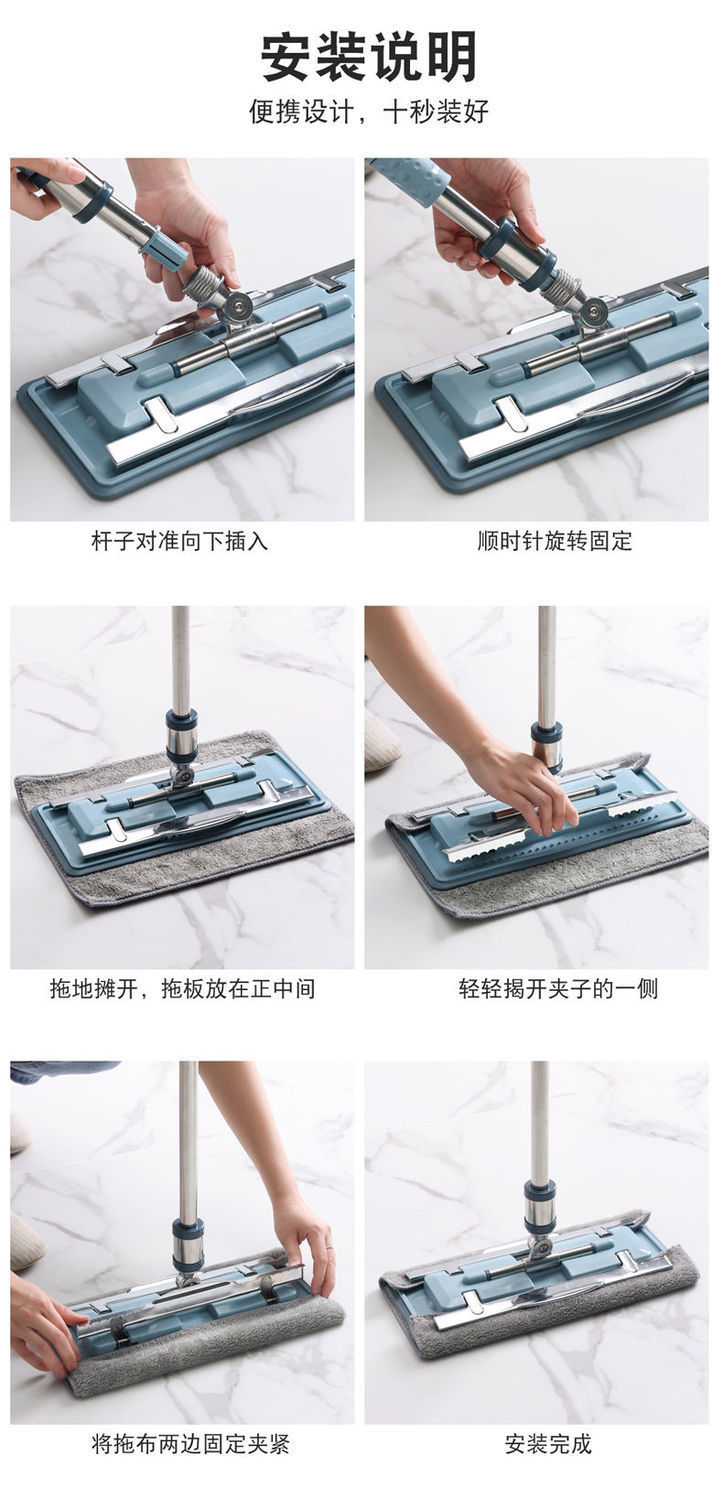 安装说明

便携设计，十秒装好

杆子对准向下插入

顺时针旋转固定

拖地摊开，拖板放在正中间

轻轻揭开夹子的一侧

将拖布两边固定夹紧

安装完成