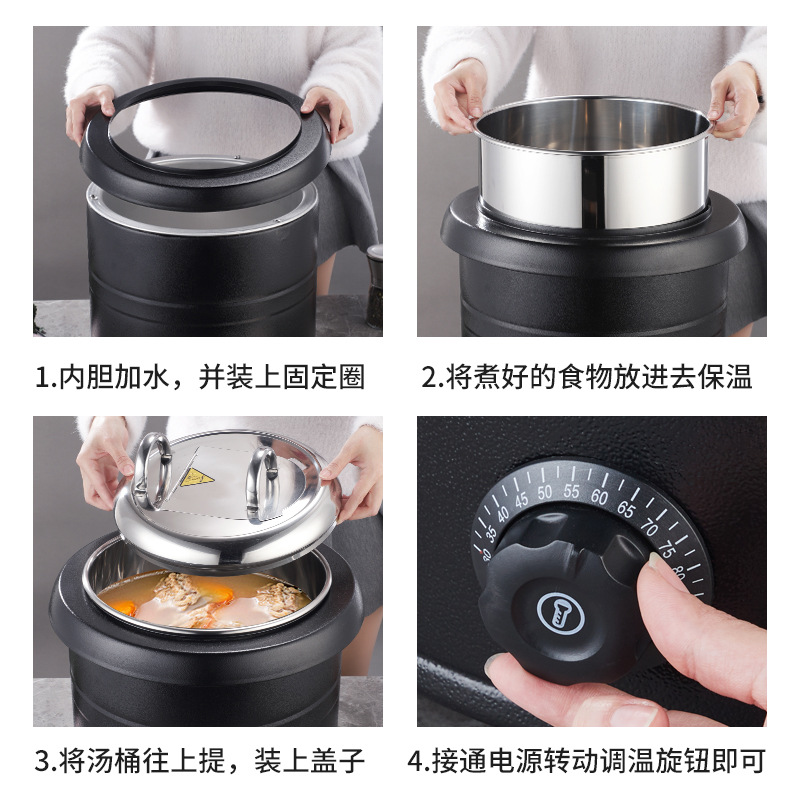 1.内胆加水，并装上固定圈

2.将煮好的食物放进去保温

3.将汤桶往上提，装上盖子

30 35 40 45 50 55 60 65 70 75 80

4.接通电源转动调温旋钮即可