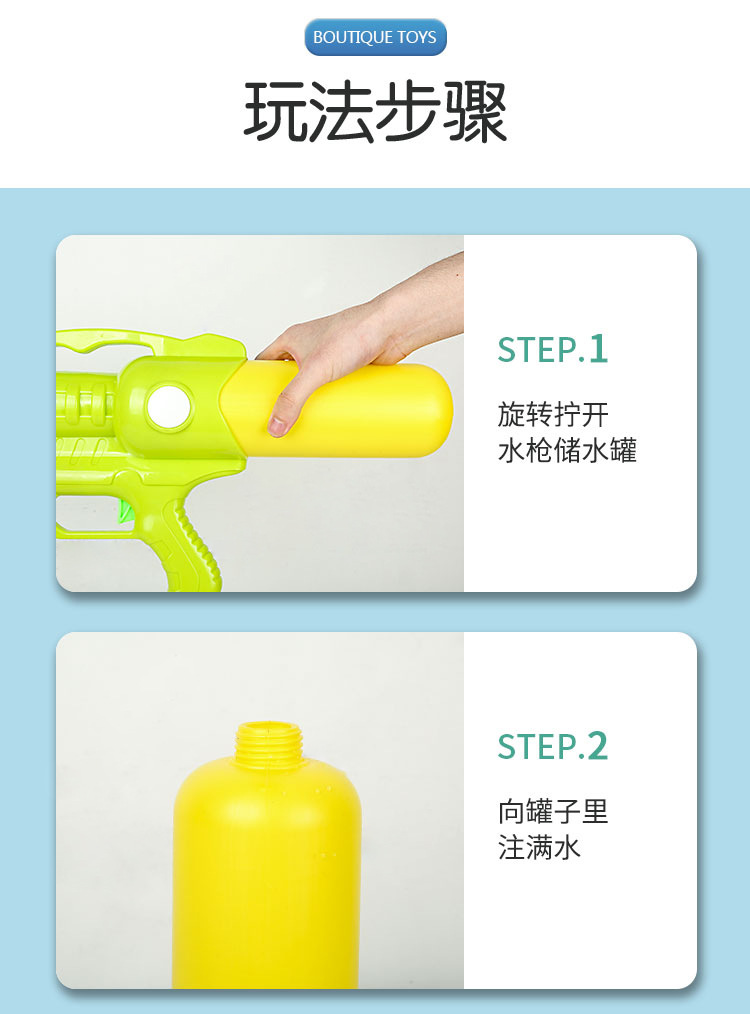 BOUTIQUE TOYS

玩法步骤

STEP.1

旋转拧开
水枪储水罐

STEP.2

向罐子里
注满水