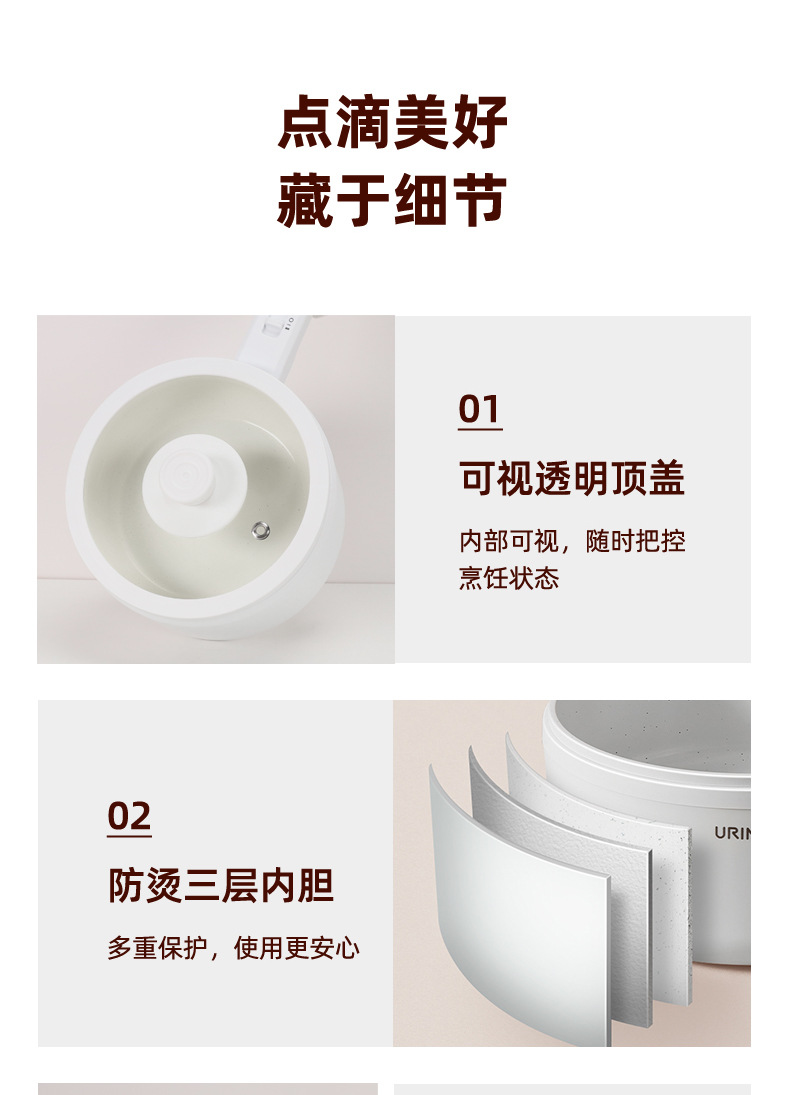 点滴美好
藏于细节

01
可视透明顶盖
内部可视，随时把控烹饪状态

02
防烫三层内胆
多重保护，使用更安心

URIN