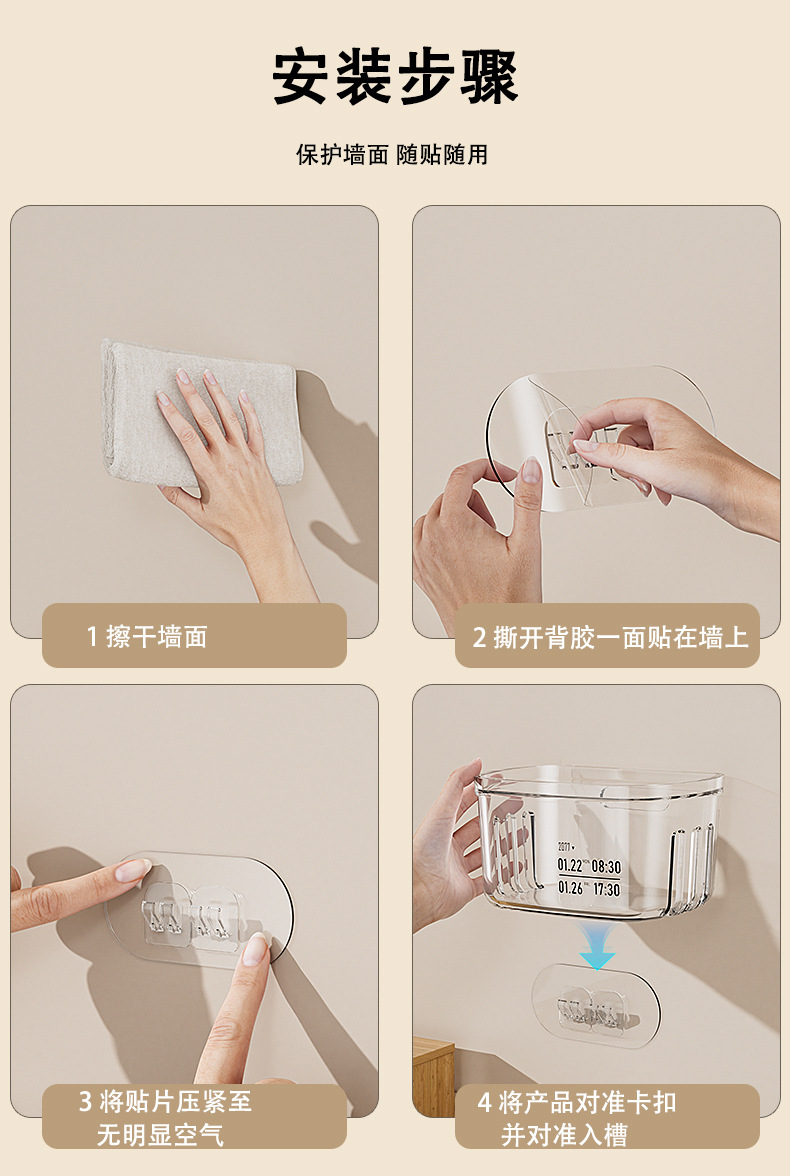 安装步骤

保护墙面 随贴随用

1 擦干墙面

2 撕开背胶一面贴在墙上

3 将贴片压紧至无明显空气

2077
01.22 08:30
01.26 17:30

4 将产品对准卡扣并对准入槽