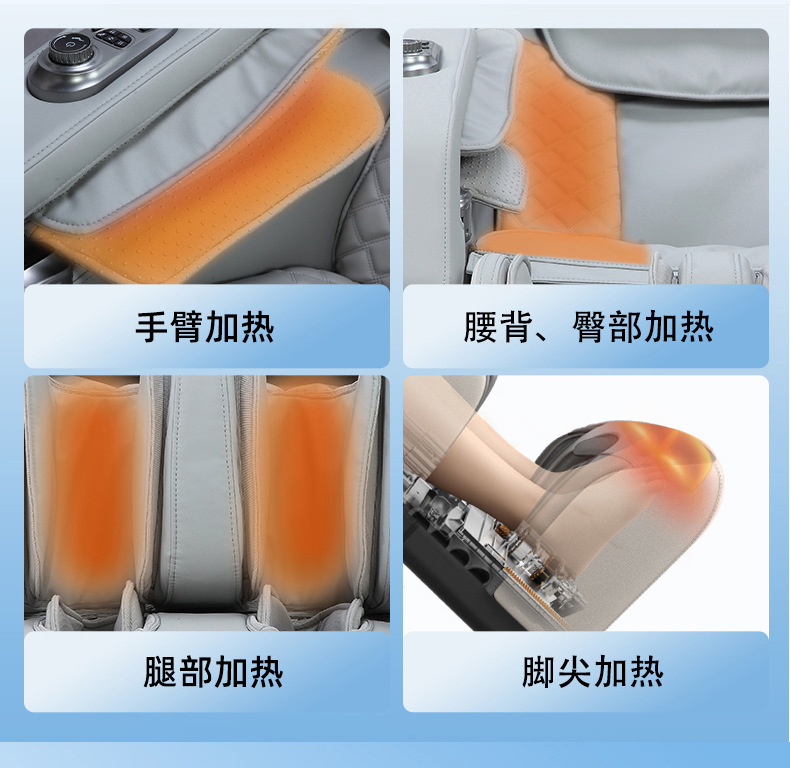 手臂加热

腰背、臀部加热

腿部加热

脚尖加热