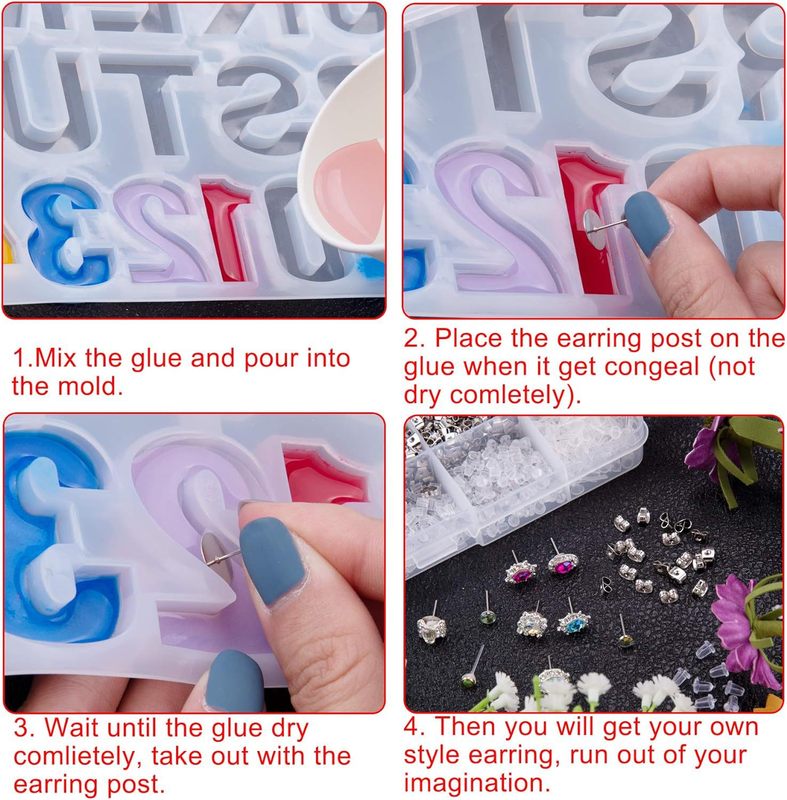 1.Mix the glue and pour into the mold.

2. Place the earring post on the glue when it get congeal (not dry comletely).

3. Wait until the glue dry comlietely, take out with the earring post.

4. Then you will get your own style earring, run out of your imagination.