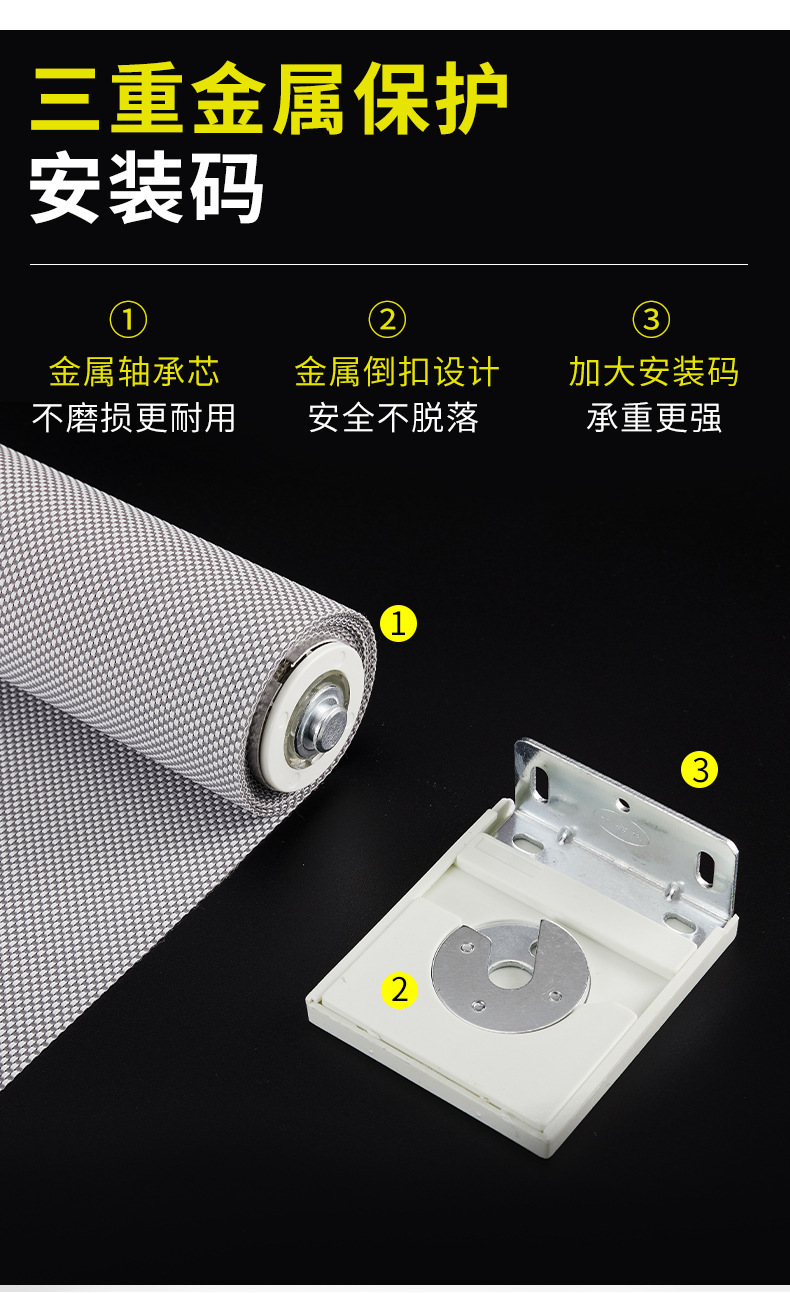 三重金属保护
安装码

①
金属轴承芯
不磨损更耐用

②
金属倒扣设计
安全不脱落

③
加大安装码
承重更强

①

③

②