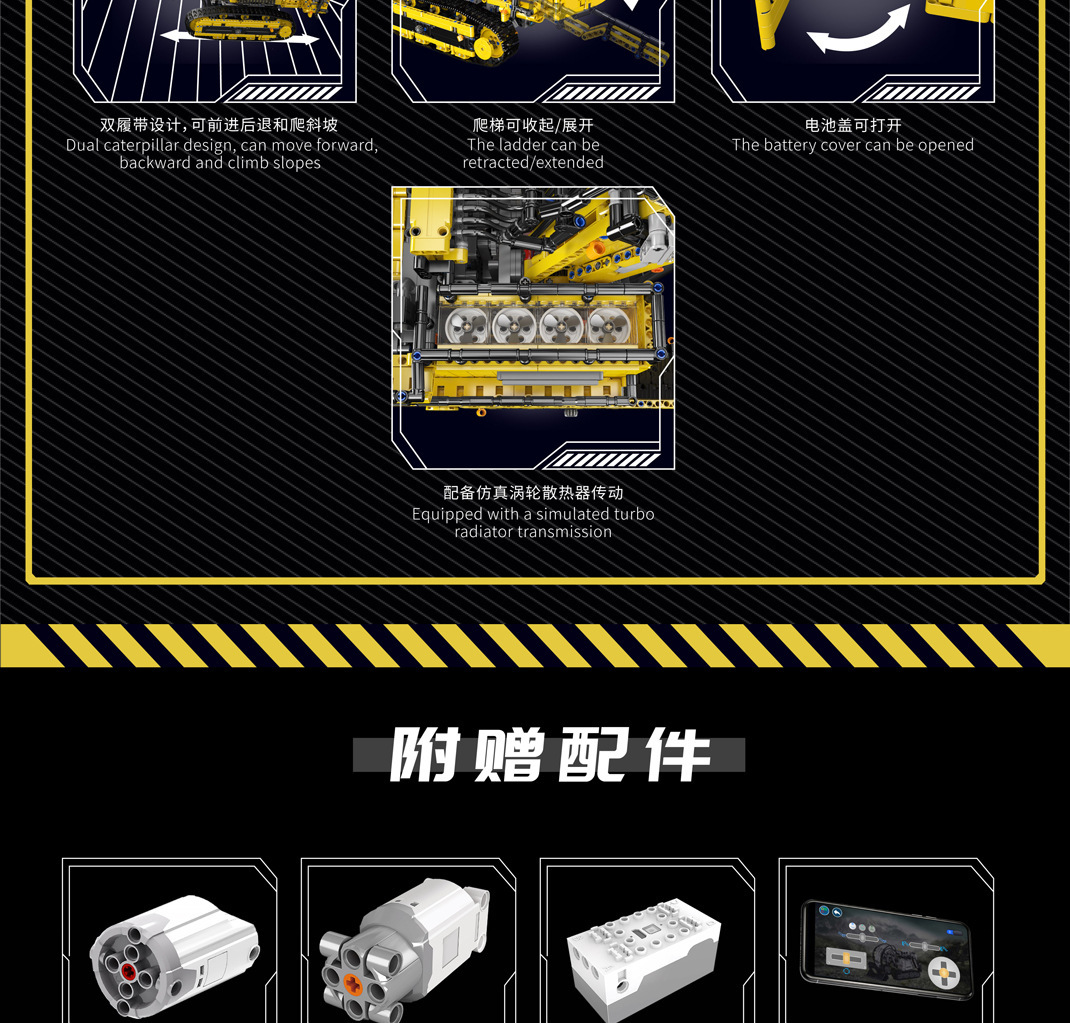 双履带设计，可前进后退和爬斜坡
Dual caterpillar design, can move forward, backward and climb slopes

爬梯可收起/展开
The ladder can be retracted/extended

电池盖可打开
The battery cover can be opened

配备仿真涡轮散热器传动
Equipped with a simulated turbo radiator transmission

附赠配件