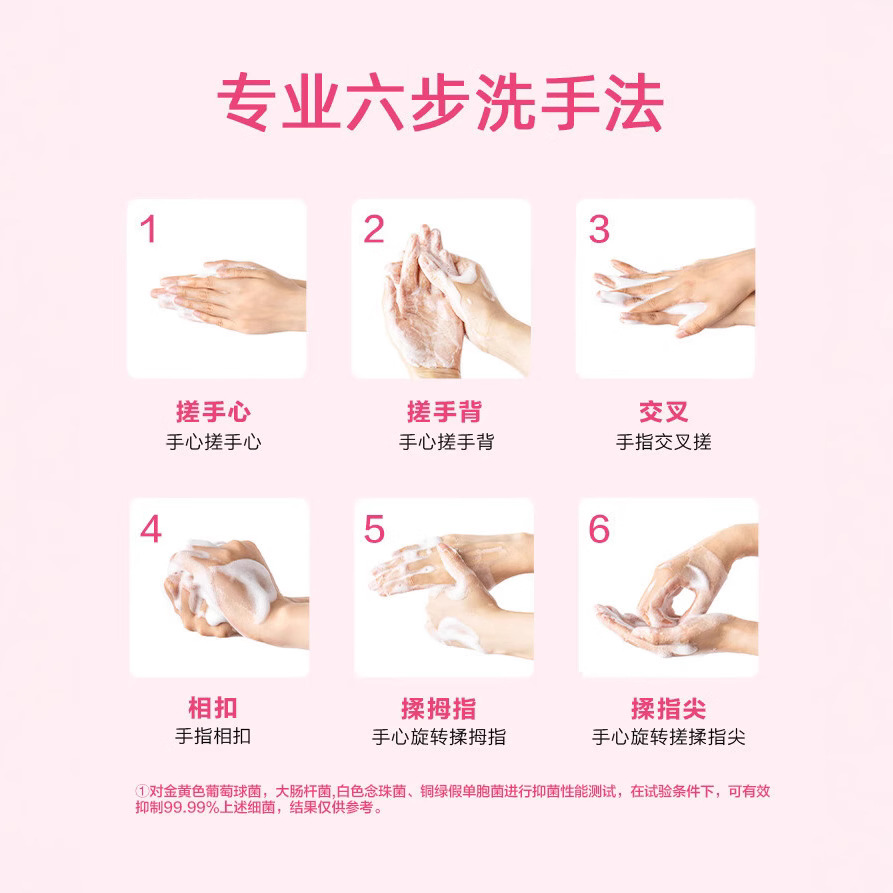 专业六步洗手法

1
搓手心
手心搓手心

2
搓手背
手心搓手背

3
交叉
手指交叉搓

4
相扣
手指相扣

5
揉拇指
手心旋转揉拇指

6
揉指尖
手心旋转搓揉指尖

①对金黄色葡萄球菌，大肠杆菌,白色念珠菌、铜绿假单胞菌进行抑菌性能测试，在试验条件下，可有效抑制99.99%上述细菌，结果仅供参考。