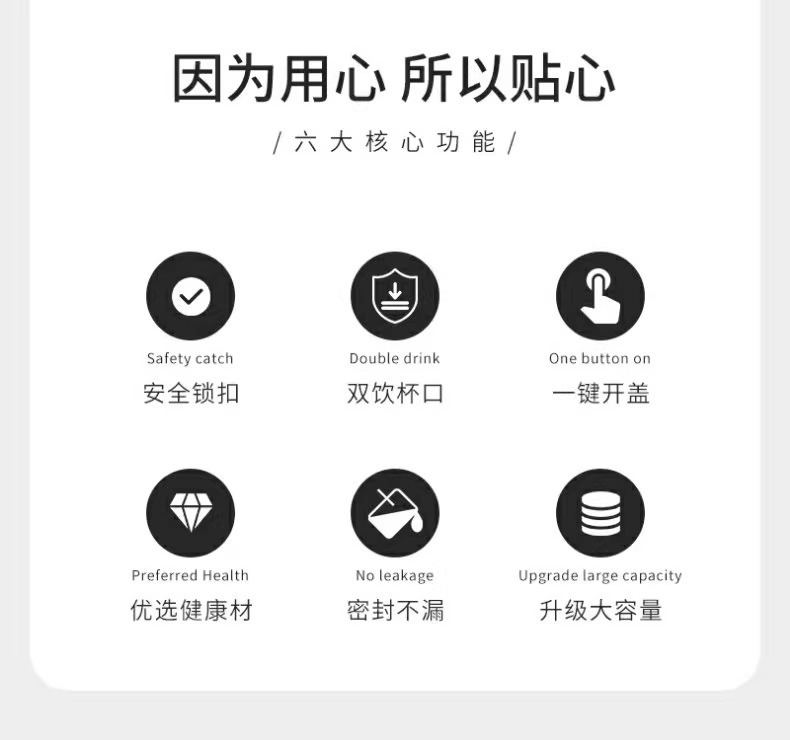 因为用心 所以贴心

/六大核心功能/

Safety catch
安全锁扣

Double drink
双饮杯口

One button on
一键开盖

Preferred Health
优选健康材

No leakage
密封不漏

Upgrade large capacity
升级大容量