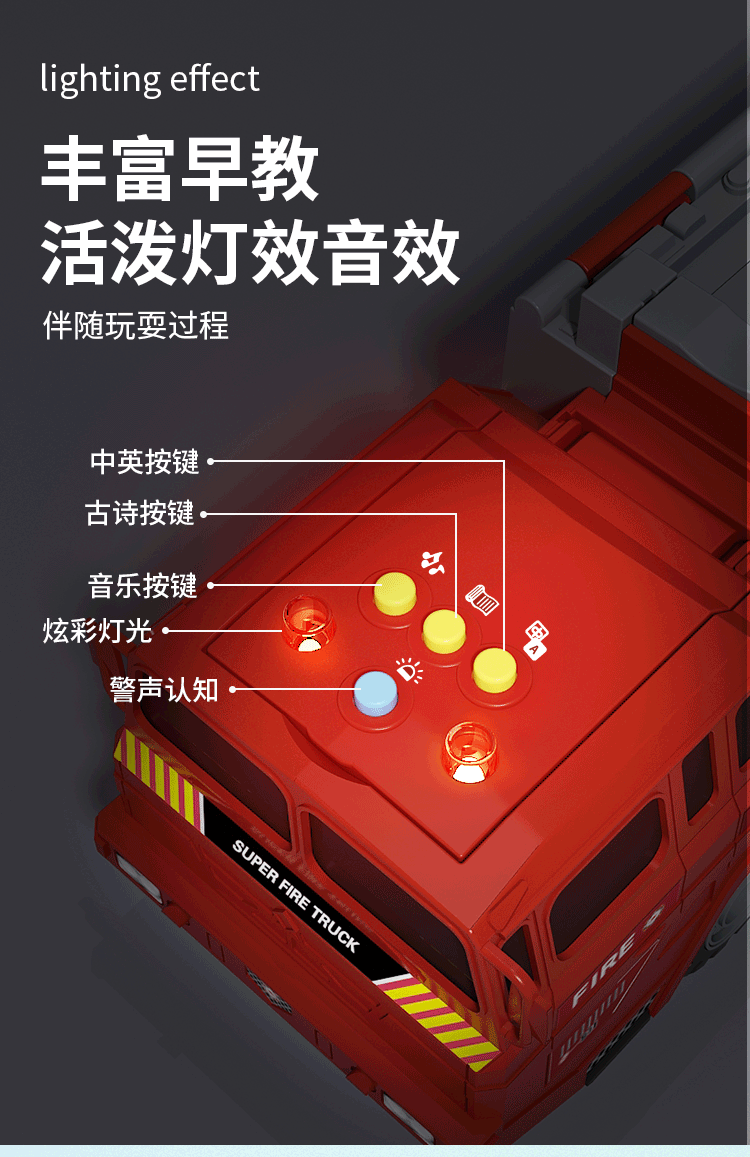 lighting effect

丰富早教
活泼灯效音效

伴随玩耍过程

中英按键
古诗按键
音乐按键
炫彩灯光
警声认知

SUPER FIRE TRUCK

FIRE