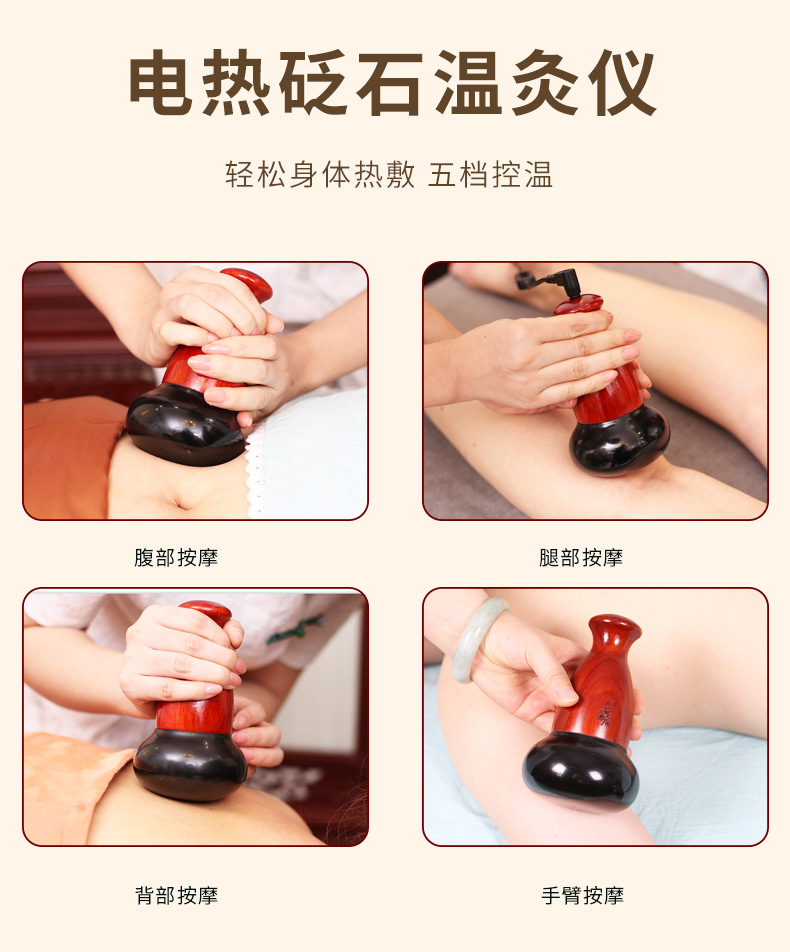 电热砭石温灸仪

轻松身体热敷 五档控温

腹部按摩

腿部按摩

背部按摩

手臂按摩