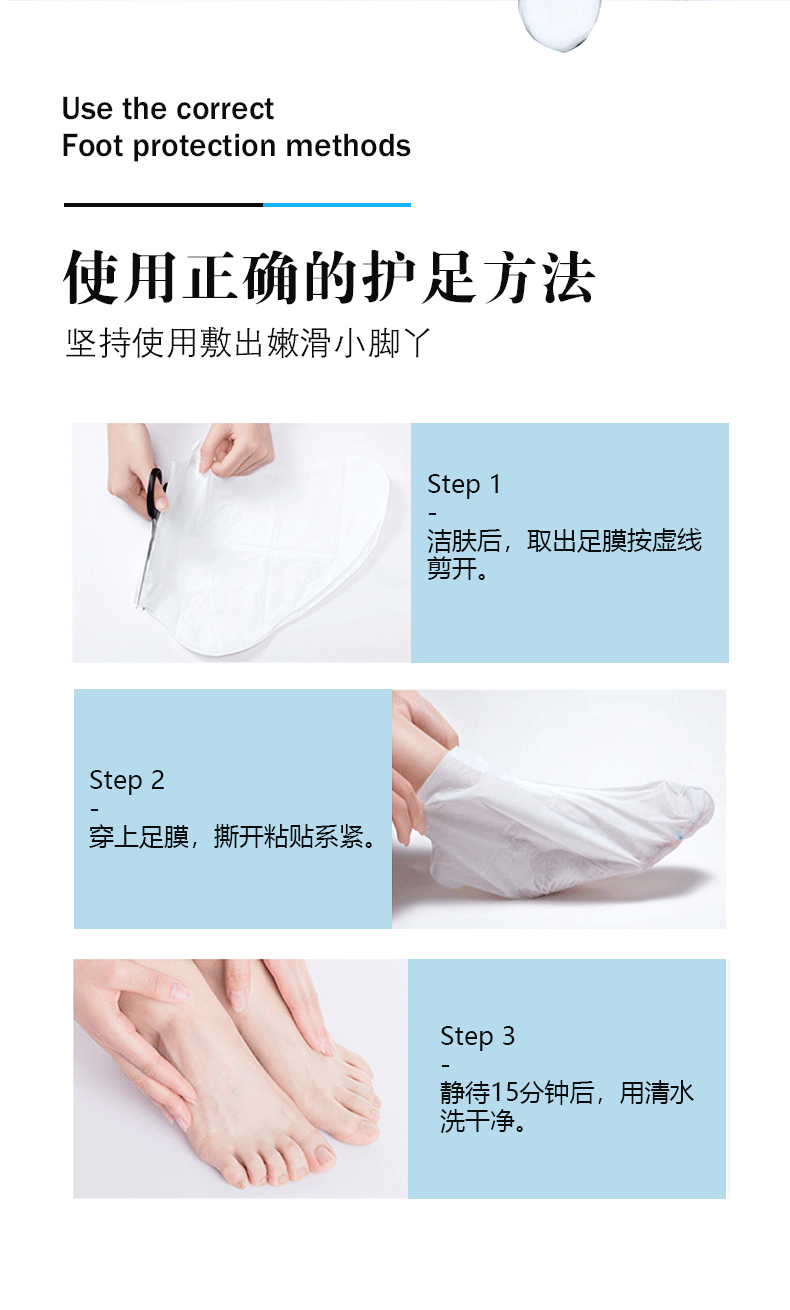 Use the correct
Foot protection methods

使用正确的护足方法

坚持使用敷出嫩滑小脚丫

Step 1
-
洁肤后，取出足膜按虚线剪开。

Step 2
-
穿上足膜，撕开粘贴系紧。

Step 3
-
静待15分钟后，用清水洗干净。