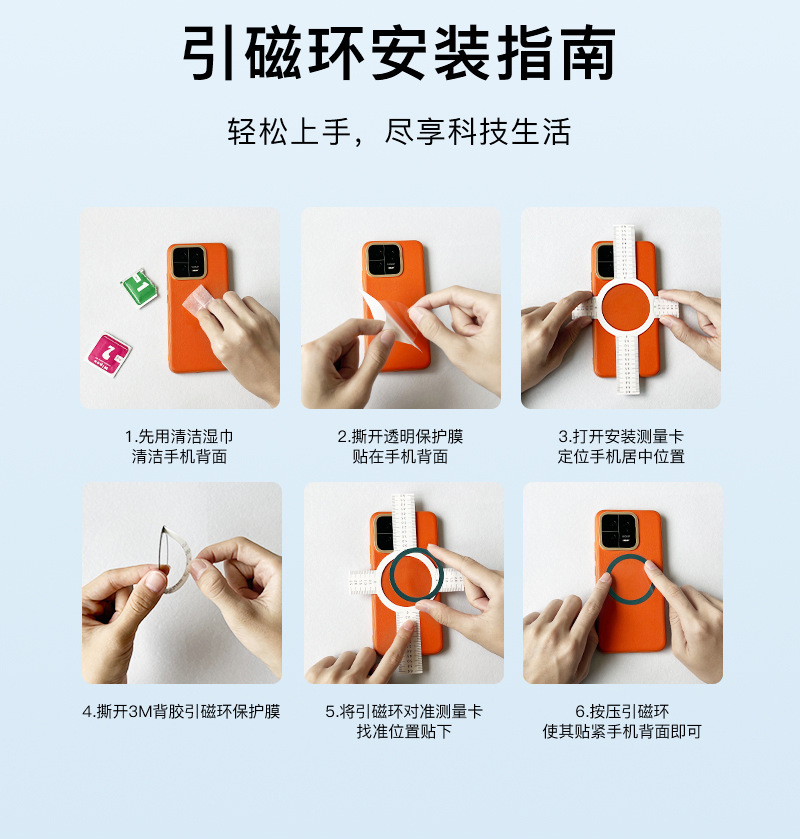 引磁环安装指南

轻松上手，尽享科技生活

1.先用清洁湿巾
清洁手机背面

2.撕开透明保护膜
贴在手机背面

3.打开安装测量卡
定位手机居中位置

4.撕开3M背胶引磁环保护膜

5.将引磁环对准测量卡
找准位置贴下

6.按压引磁环
使其贴紧手机背面即可