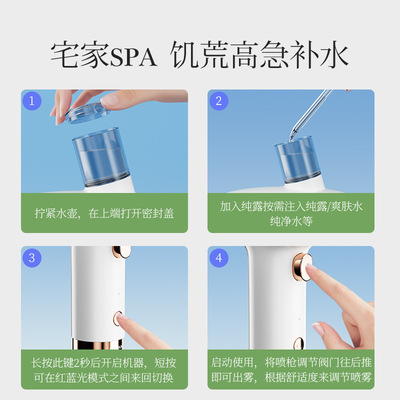 宅家SPA 饥荒高急补水

1

拧紧水壶，在上端打开密封盖

2

加入纯露按需注入纯露/爽肤水纯净水等

3

长按此键2秒后开启机器，短按可在红蓝光模式之间来回切换

4

启动使用，将喷枪调节阀门往后推即可出雾，根据舒适度来调节喷雾