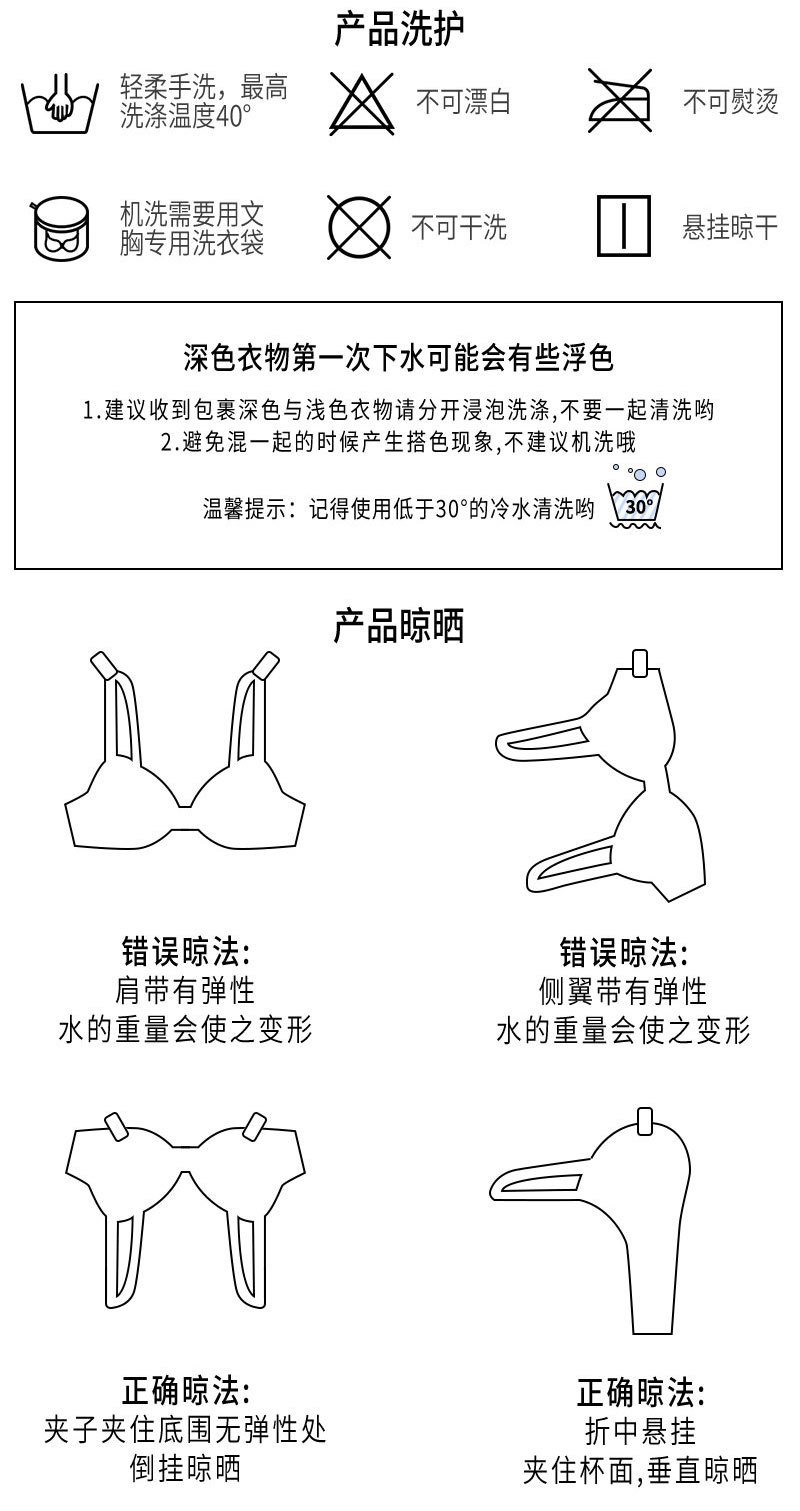 产品洗护

轻柔手洗，最高洗涤温度40°

不可漂白

不可熨烫

机洗需要用文胸专用洗衣袋

不可干洗

悬挂晾干

深色衣物第一次下水可能会有些浮色

1.建议收到包裹深色与浅色衣物请分开浸泡洗涤,不要一起清洗哟
2.避免混一起的时候产生搭色现象,不建议机洗哦

温馨提示：记得使用低于30°的冷水清洗哟 30°

产品晾晒

错误晾法:
肩带有弹性
水的重量会使之变形

错误晾法:
侧翼带有弹性
水的重量会使之变形

正确晾法:
夹子夹住底围无弹性处
倒挂晾晒

正确晾法:
折中悬挂
夹住杯面,垂直晾晒