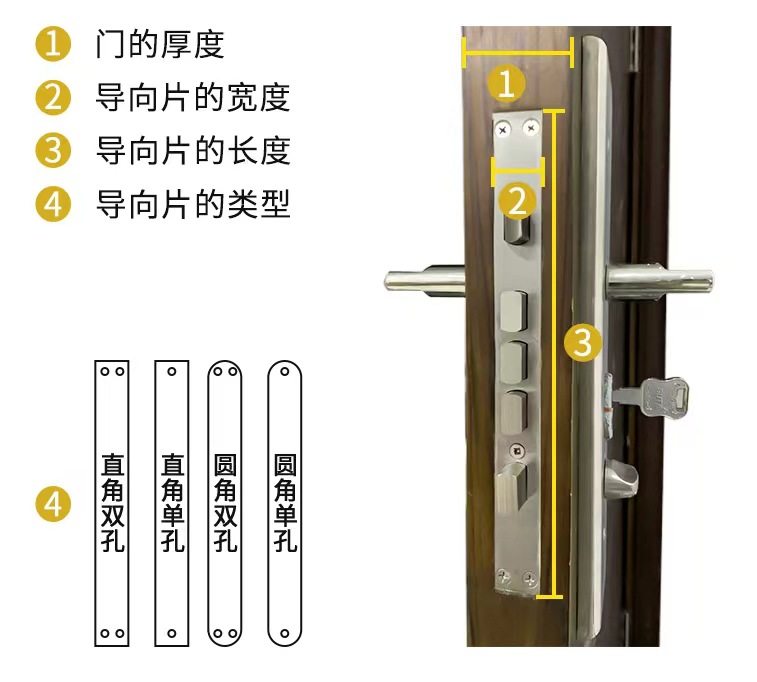 1 门的厚度
2 导向片的宽度
3 导向片的长度
4 导向片的类型

4

直角双孔

直角单孔

圆角双孔

圆角单孔

1

2

3