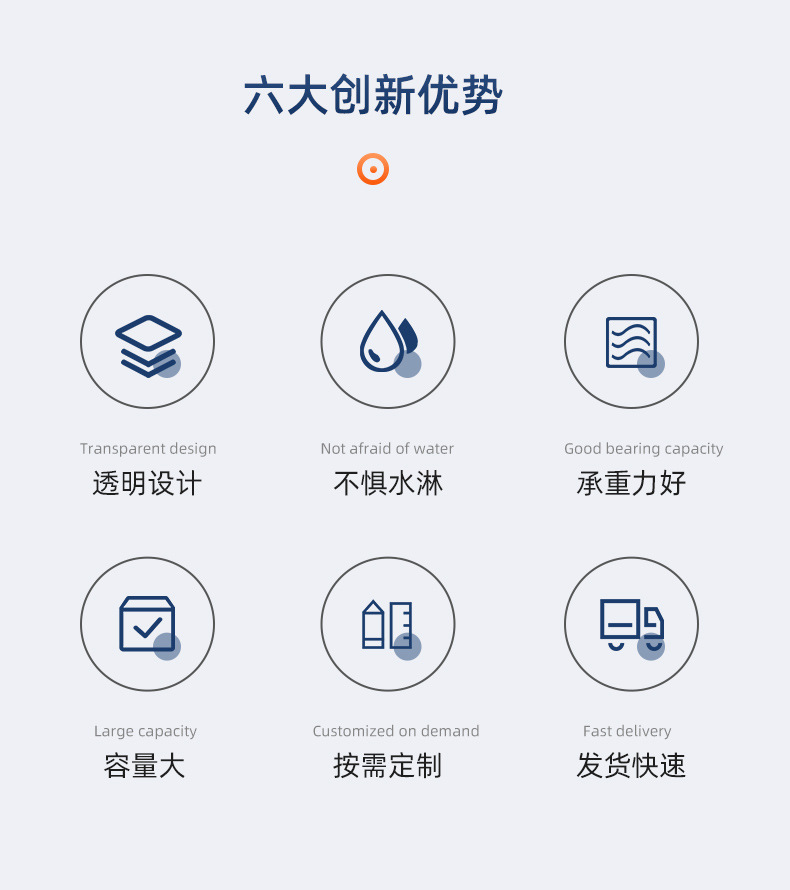 六大创新优势

Transparent design
透明设计

Not afraid of water
不惧水淋

Good bearing capacity
承重力好

Large capacity
容量大

Customized on demand
按需定制

Fast delivery
发货快速