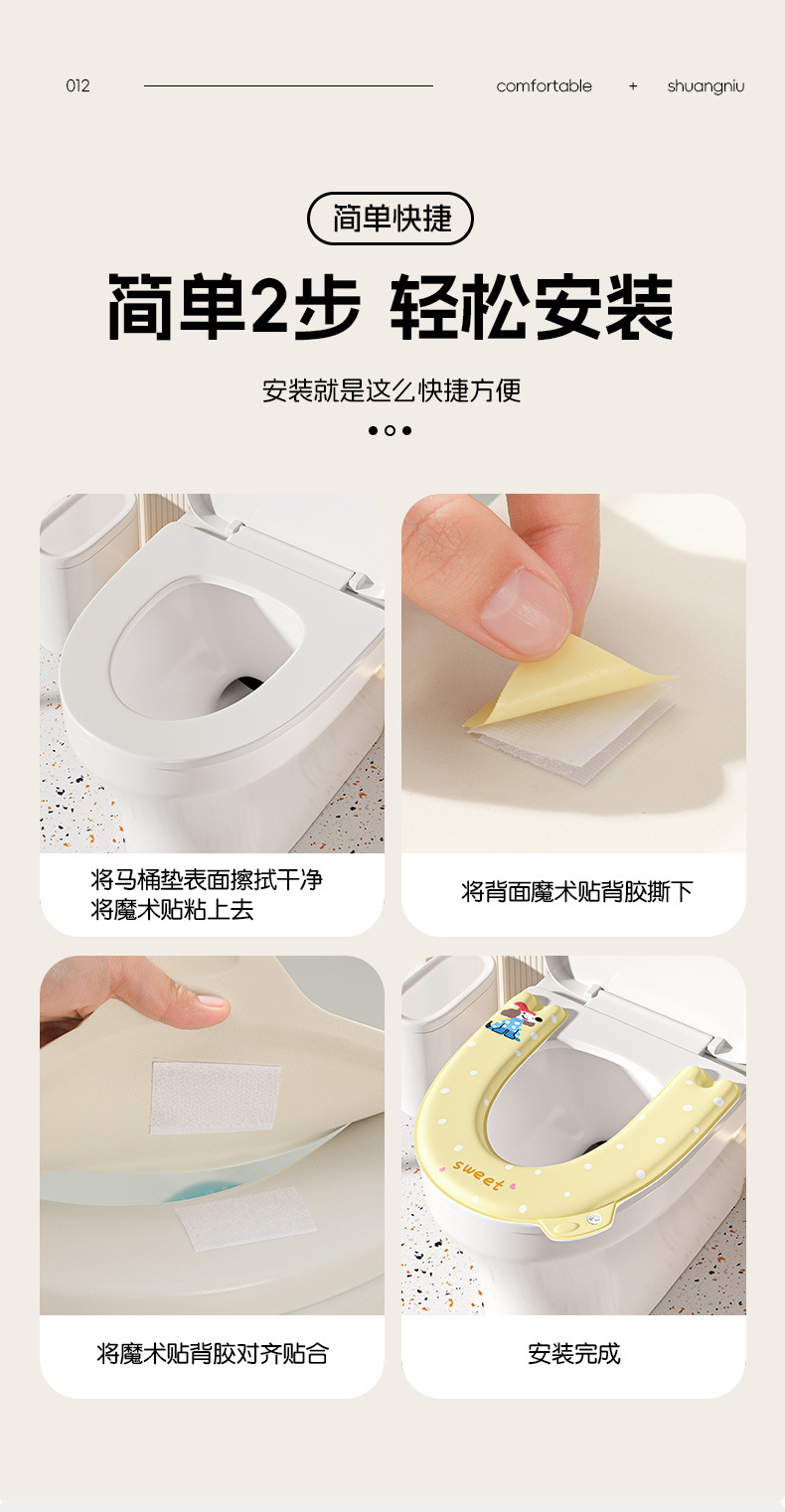 012 comfortable + shuangniu

简单快捷

简单2步 轻松安装

安装就是这么快捷方便

将马桶垫表面擦拭干净
将魔术贴粘上去

将背面魔术贴背胶撕下

将魔术贴背胶对齐贴合

sweet

安装完成