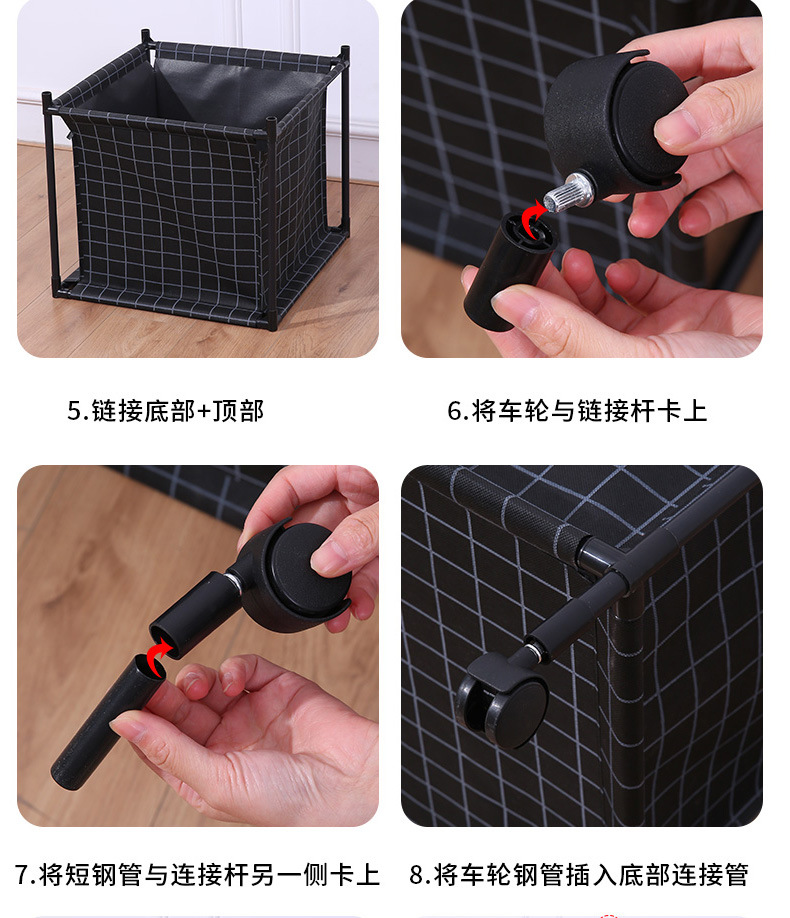 5.链接底部+顶部

6.将车轮与链接杆卡上

7.将短钢管与连接杆另一侧卡上

8.将车轮钢管插入底部连接管