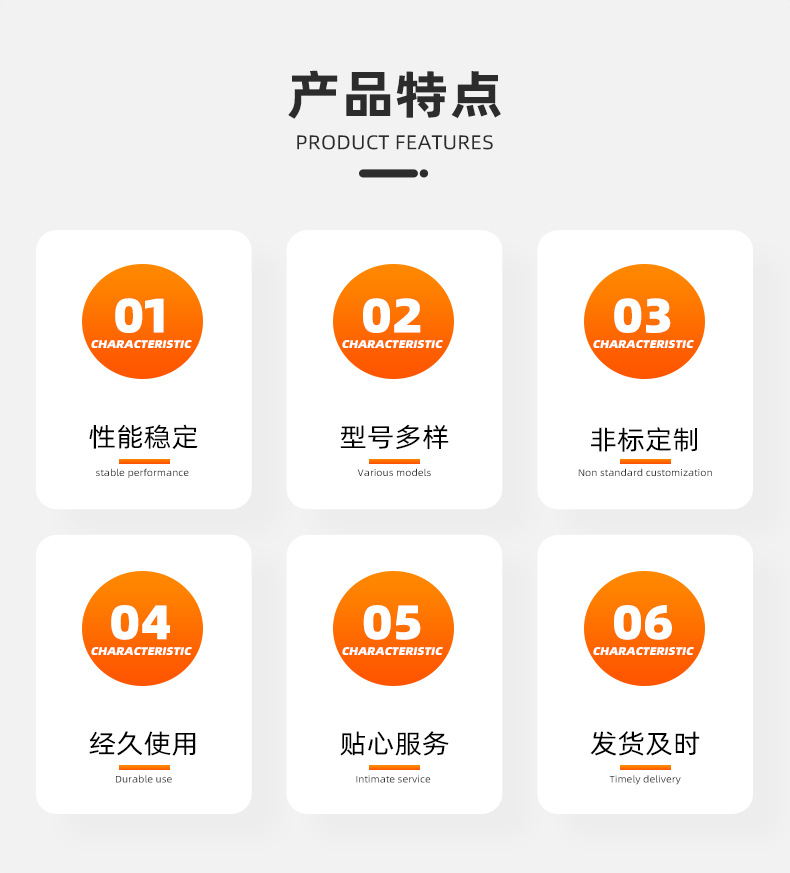 产品特点
PRODUCT FEATURES

01
CHARACTERISTIC
性能稳定
stable performance

02
CHARACTERISTIC
型号多样
Various models

03
CHARACTERISTIC
非标定制
Non standard customization

04
CHARACTERISTIC
经久使用
Durable use

05
CHARACTERISTIC
贴心服务
Intimate service

06
CHARACTERISTIC
发货及时
Timely delivery