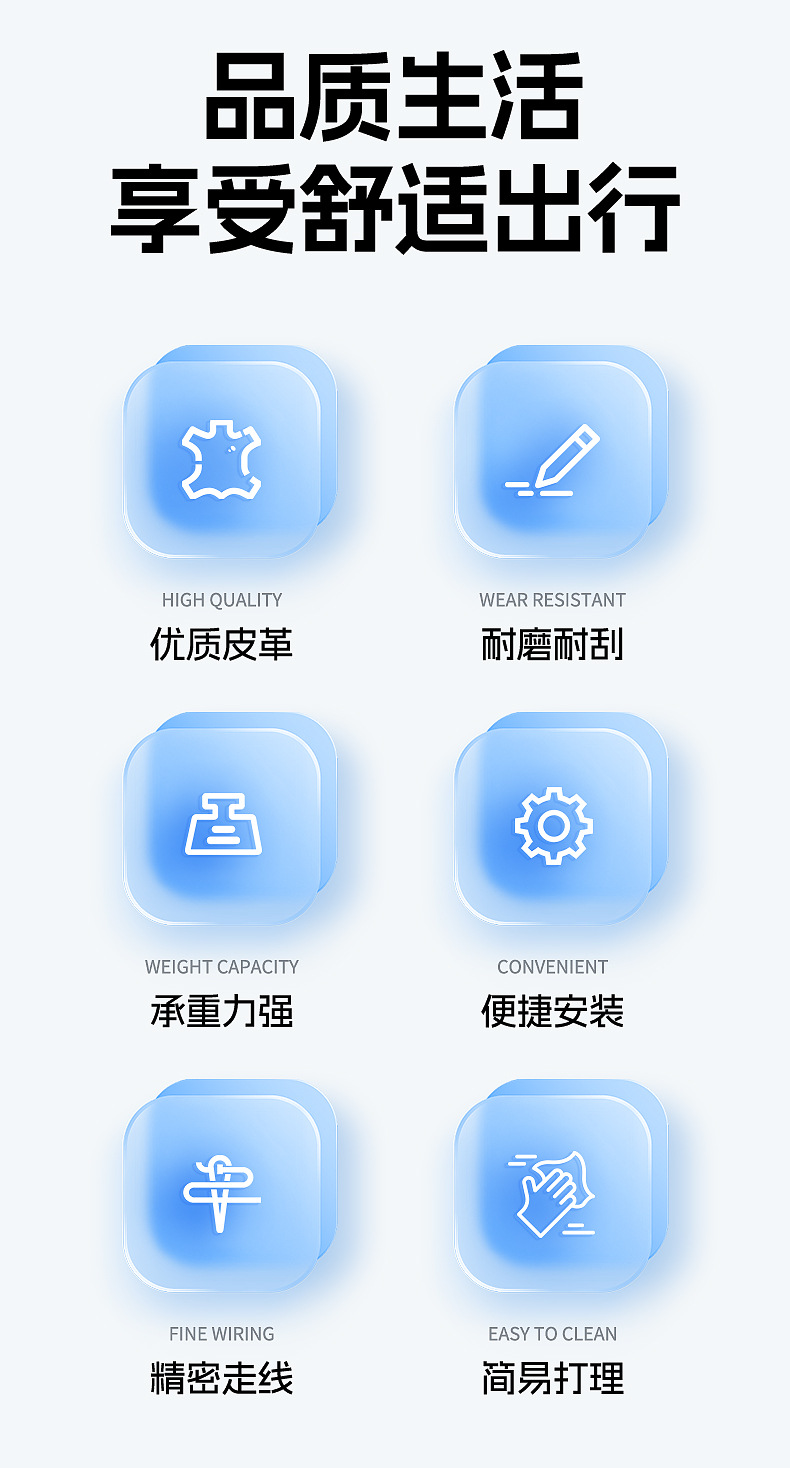 品质生活
享受舒适出行

HIGH QUALITY
优质皮革

WEAR RESISTANT
耐磨耐刮

WEIGHT CAPACITY
承重力强

CONVENIENT
便捷安装

FINE WIRING
精密走线

EASY TO CLEAN
简易打理