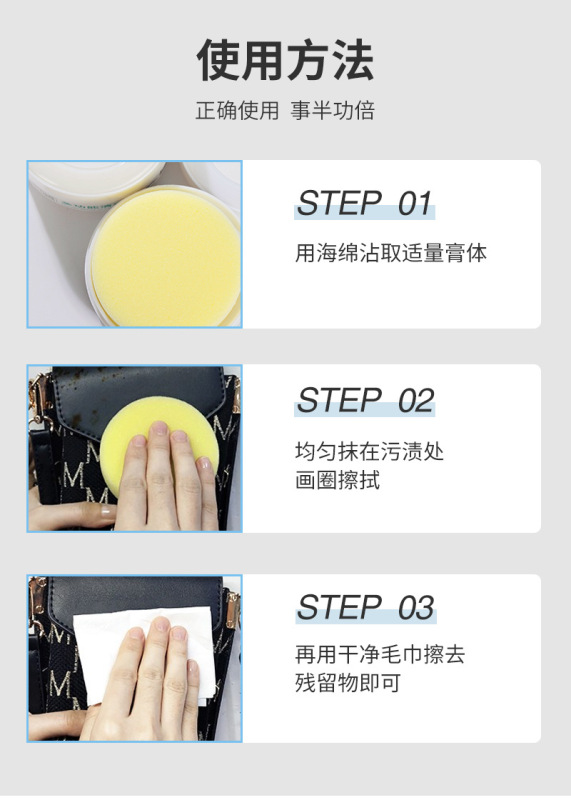 使用方法

正确使用 事半功倍

STEP 01

用海绵沾取适量膏体

STEP 02

均匀抹在污渍处
画圈擦拭

STEP 03

再用干净毛巾擦去
残留物即可