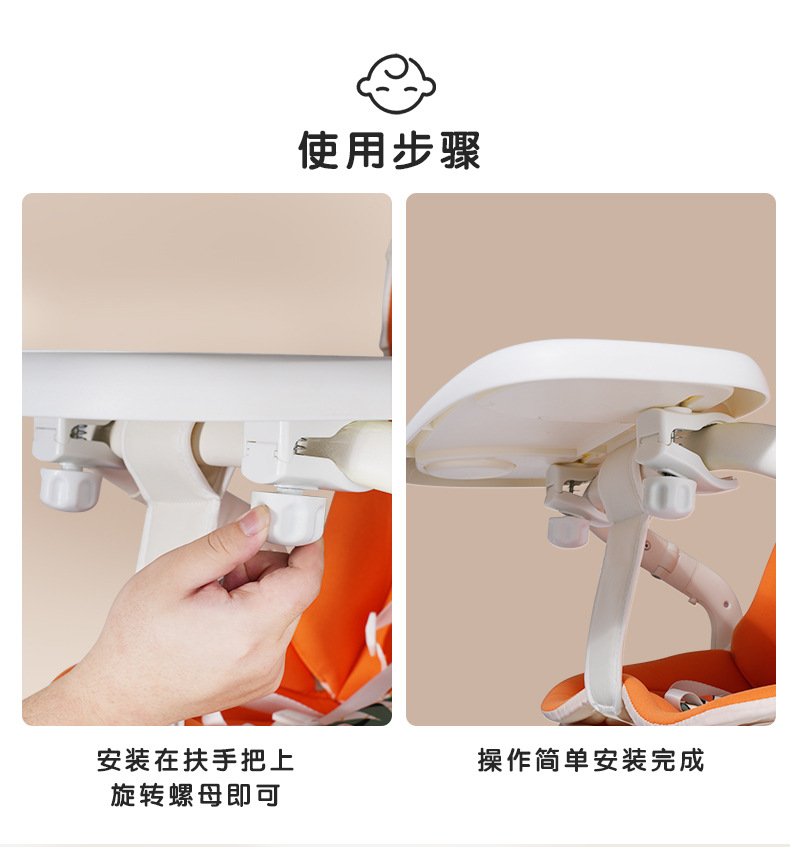 使用步骤

安装在扶手把上
旋转螺母即可

操作简单安装完成