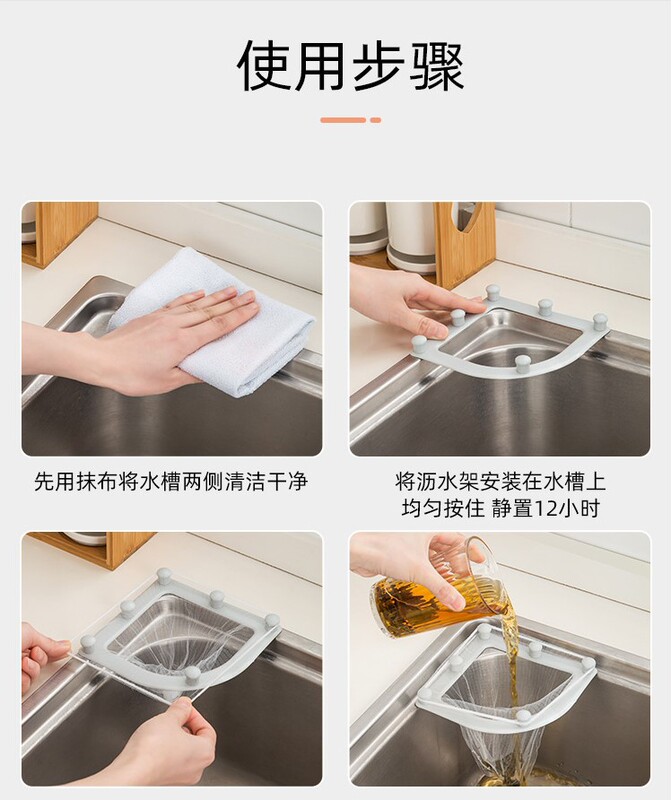 使用步骤

先用抹布将水槽两侧清洁干净

将沥水架安装在水槽上
均匀按住 静置12小时