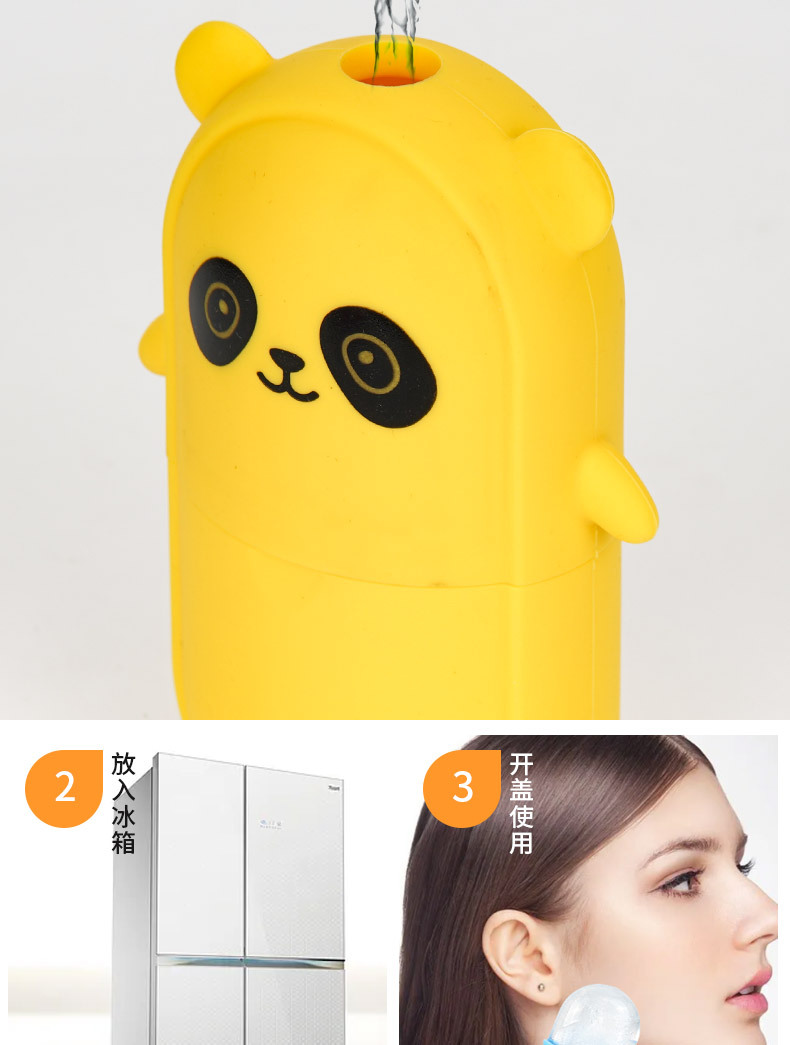 2
放入冰箱

3
开盖使用