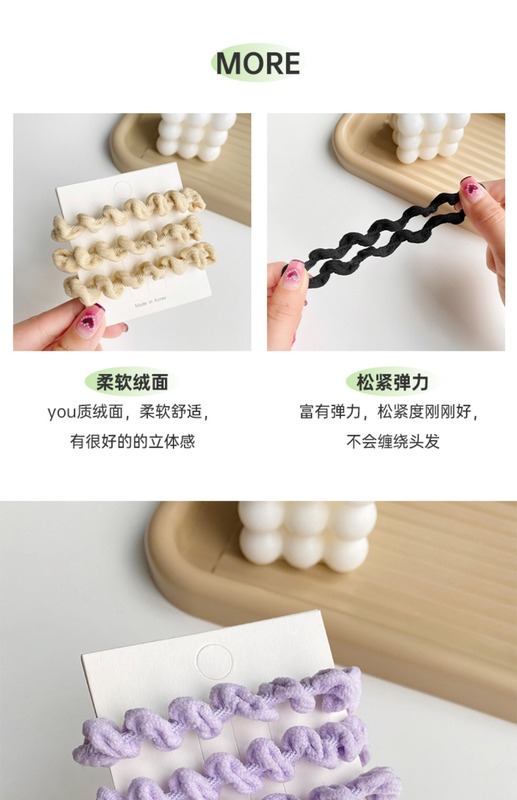 MORE

Made in Korea

柔软绒面

you质绒面，柔软舒适，
有很好的的立体感

松紧弹力

富有弹力，松紧度刚刚好，
不会缠绕头发