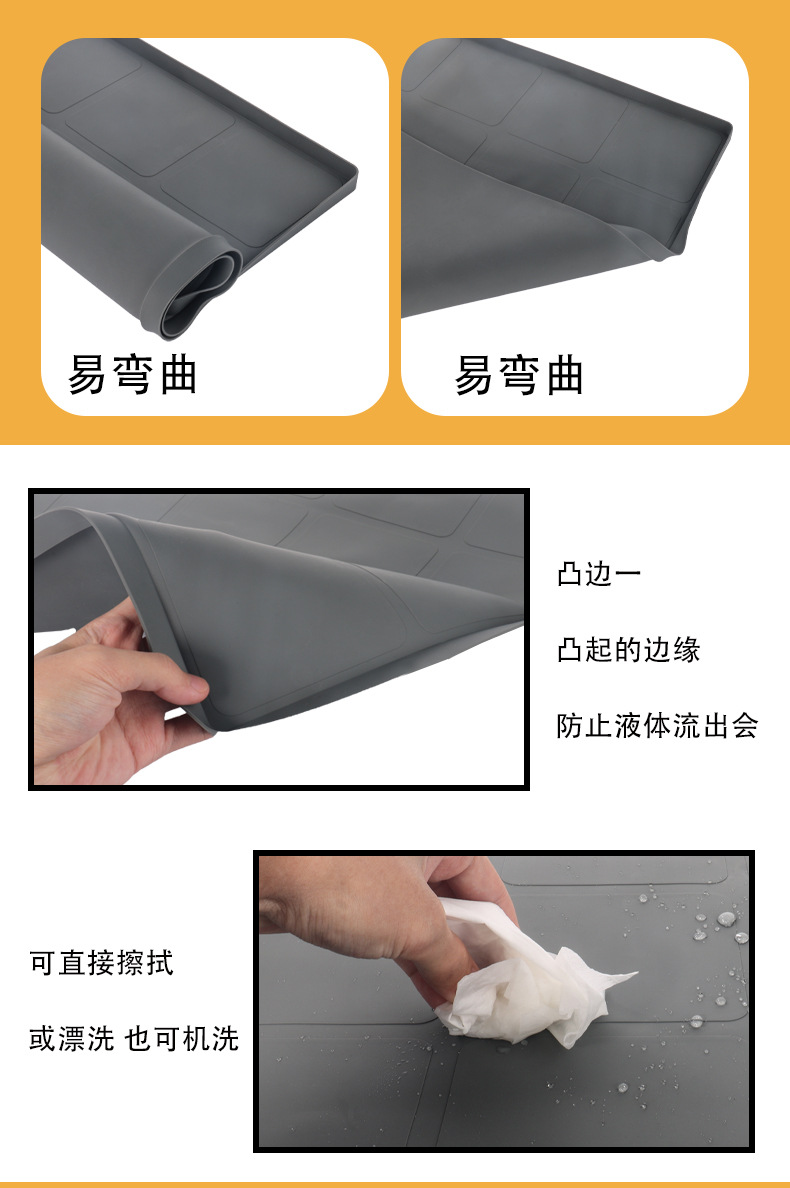 易弯曲

易弯曲

凸边一

凸起的边缘

防止液体流出会

可直接擦拭

或漂洗 也可机洗