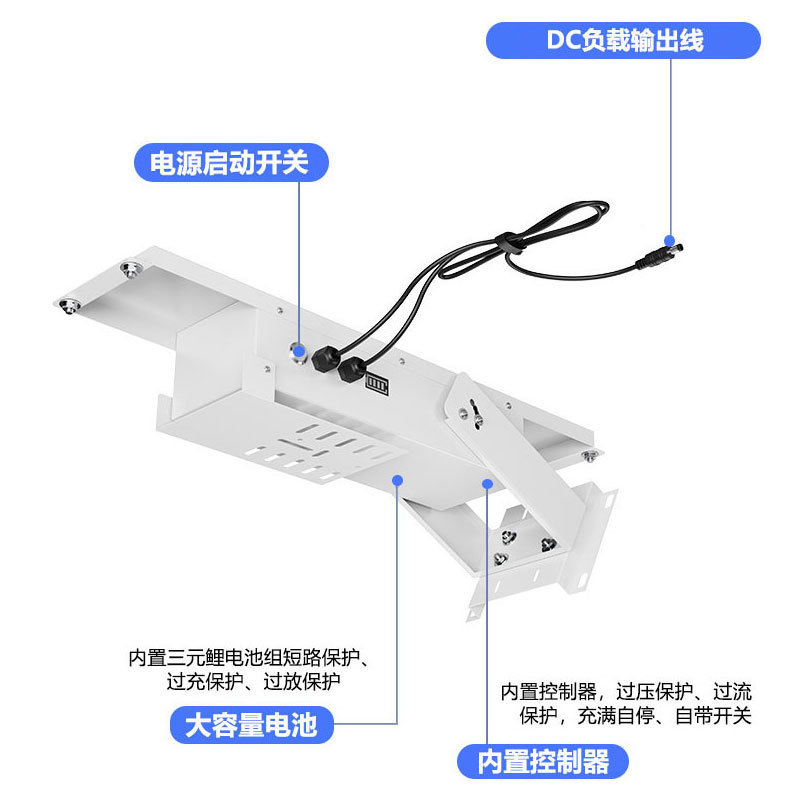 DC负载输出线

电源启动开关

内置三元鲤电池组短路保护、过充保护、过放保护

大容量电池

内置控制器，过压保护、过流保护，充满自停、自带开关

内置控制器