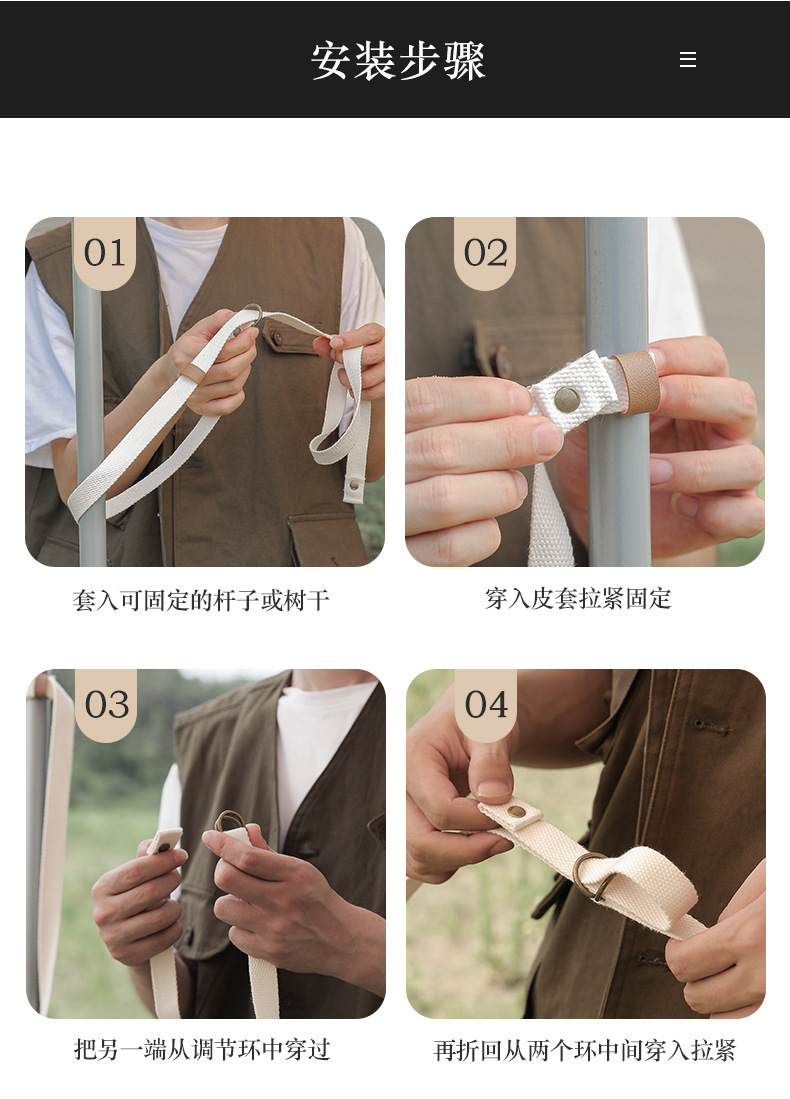 安装步骤

01

套入可固定的杆子或树干

02

穿入皮套拉紧固定

03

把另一端从调节环中穿过

04

再折回从两个环中间穿入拉紧