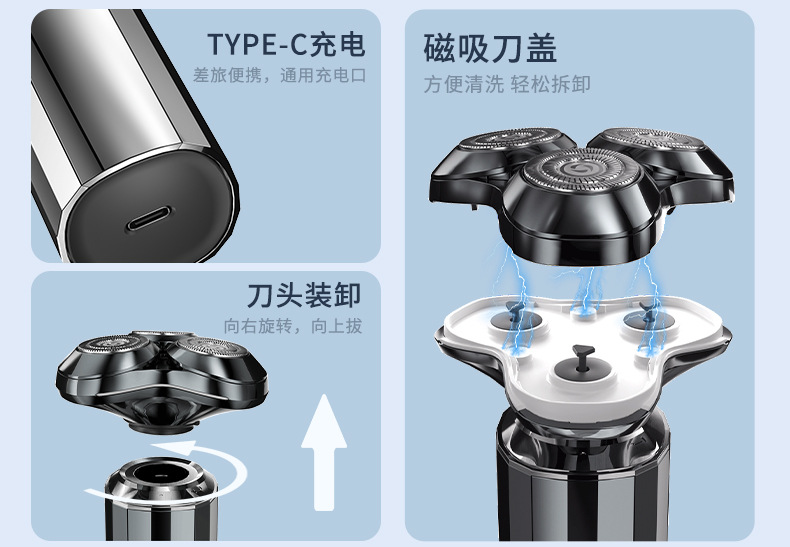 TYPE-C充电
差旅便携，通用充电口

刀头装卸
向右旋转，向上拔

磁吸刀盖
方便清洗 轻松拆卸