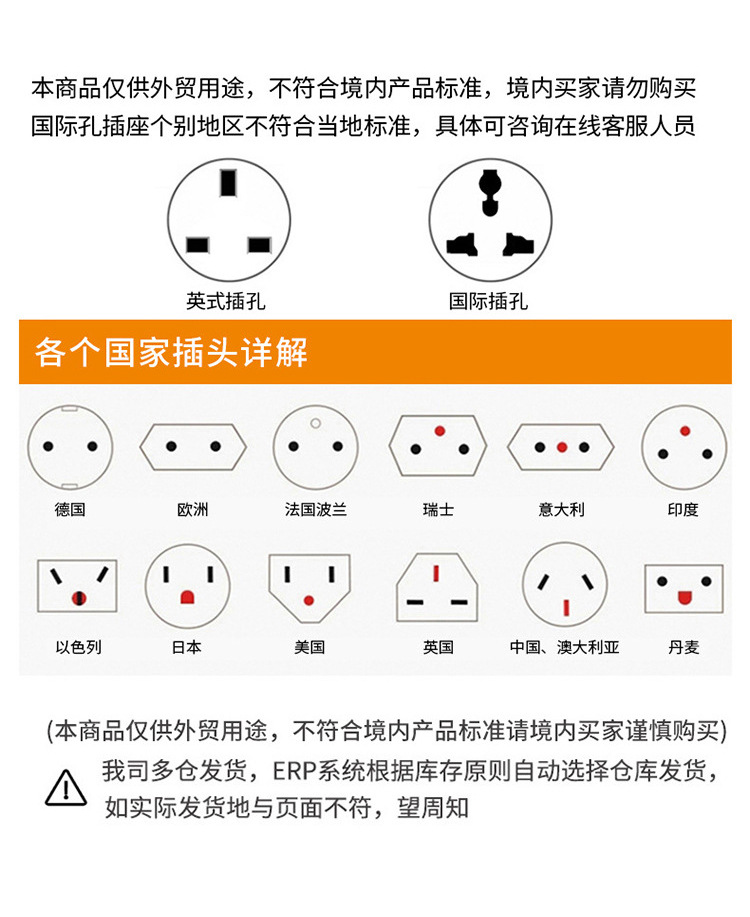 本商品仅供外贸用途，不符合境内产品标准，境内买家请勿购买
国际孔插座个别地区不符合当地标准，具体可咨询在线客服人员

英式插孔

国际插孔

各个国家插头详解

德国

欧洲

法国波兰

瑞士

意大利

印度

以色列

日本

美国

英国

中国、澳大利亚

丹麦

(本商品仅供外贸用途，不符合境内产品标准请境内买家谨慎购买)

我司多仓发货，ERP系统根据库存原则自动选择仓库发货，如实际发货地与页面不符，望周知