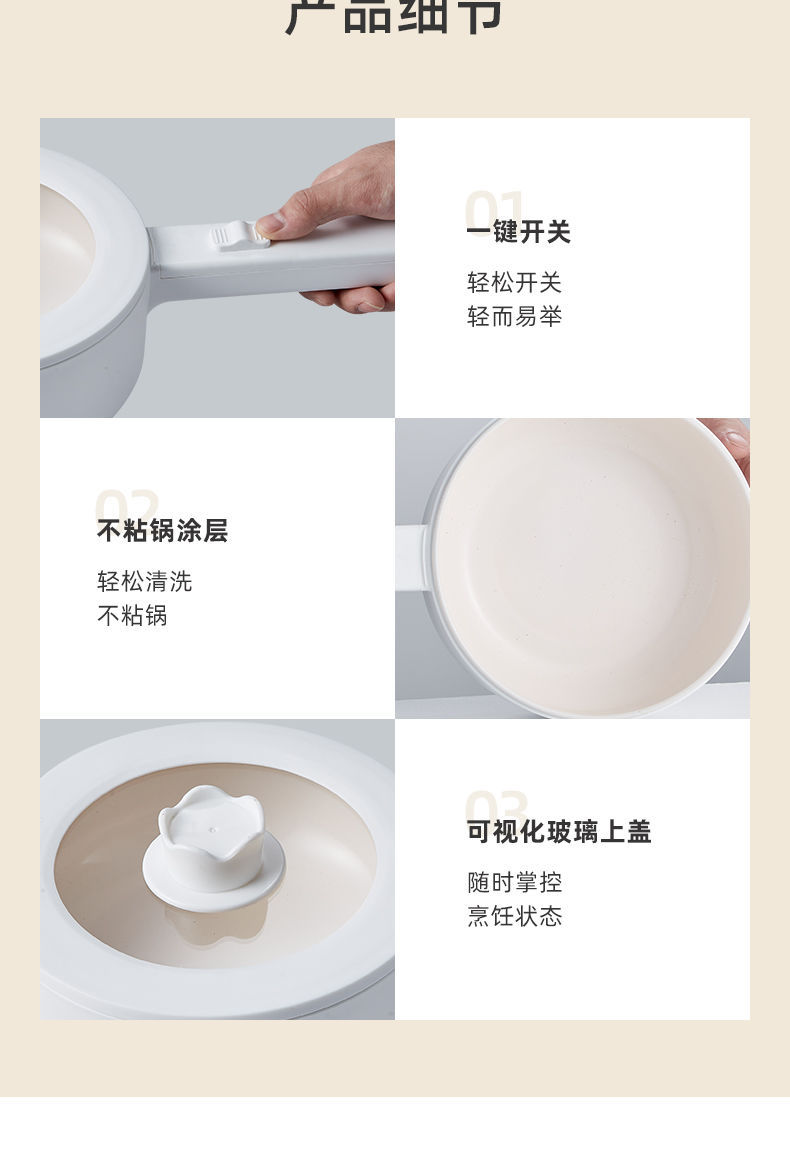 产品细节

01
一键开关
轻松开关
轻而易举

02
不粘锅涂层
轻松清洗
不粘锅

03
可视化玻璃上盖
随时掌控
烹饪状态