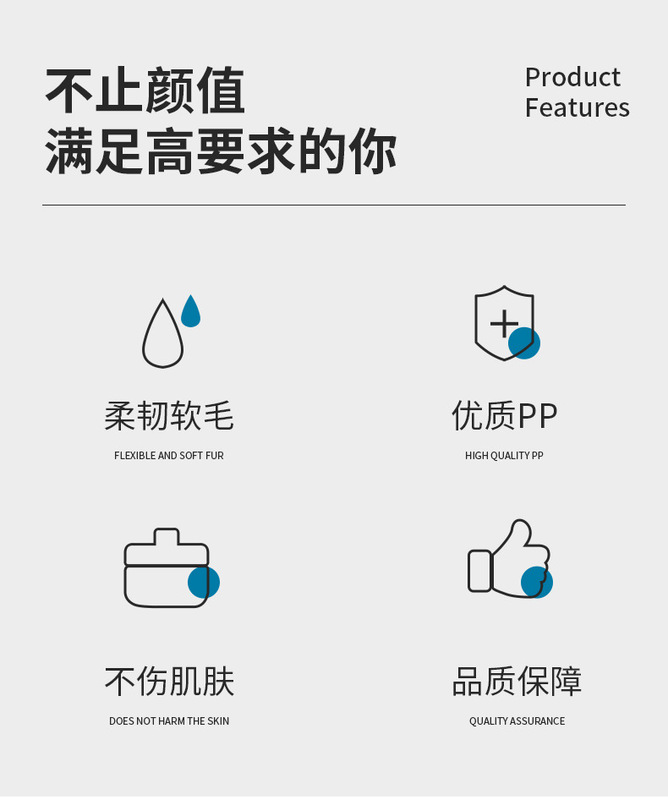 不止颜值
满足高要求的你

Product
Features

柔韧软毛

FLEXIBLE AND SOFT FUR

优质PP

HIGH QUALITY PP

不伤肌肤

DOES NOT HARM THE SKIN

品质保障

QUALITY ASSURANCE