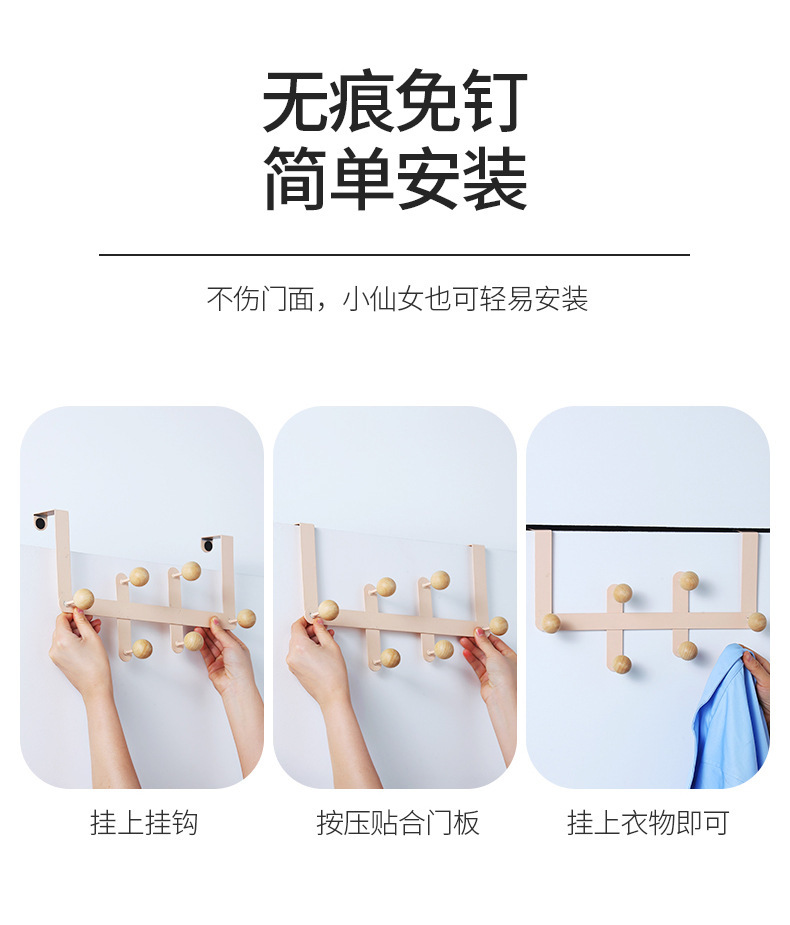 无痕免钉
简单安装

不伤门面，小仙女也可轻易安装

挂上挂钩

按压贴合门板

挂上衣物即可