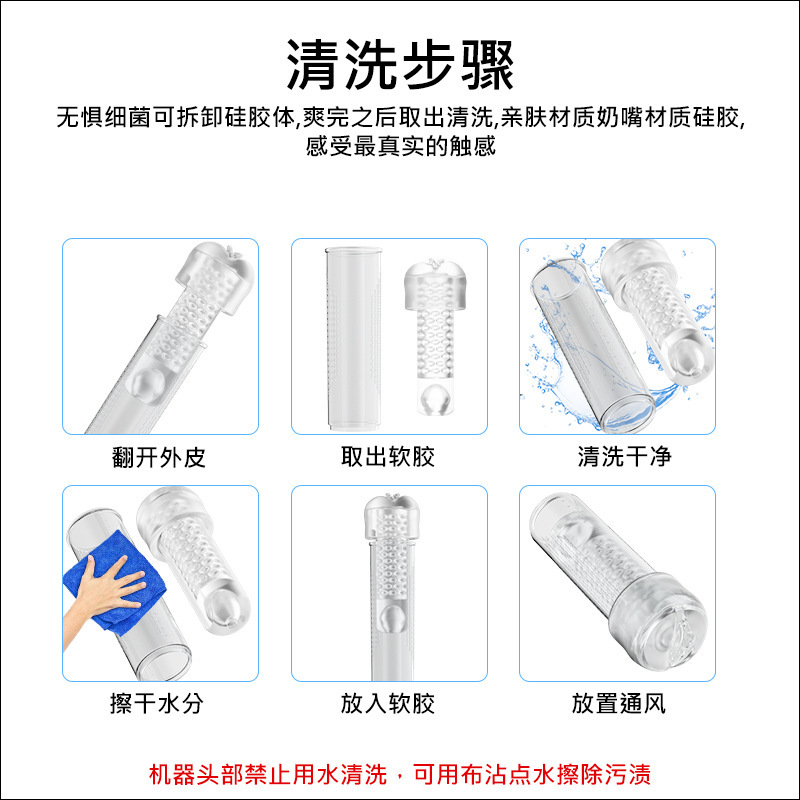 清洗步骤

无惧细菌可拆卸硅胶体,爽完之后取出清洗,亲肤材质奶嘴材质硅胶,感受最真实的触感

翻开外皮

取出软胶

清洗干净

擦干水分

放入软胶

放置通风

机器头部禁止用水清洗，可用布沾点水擦除污渍