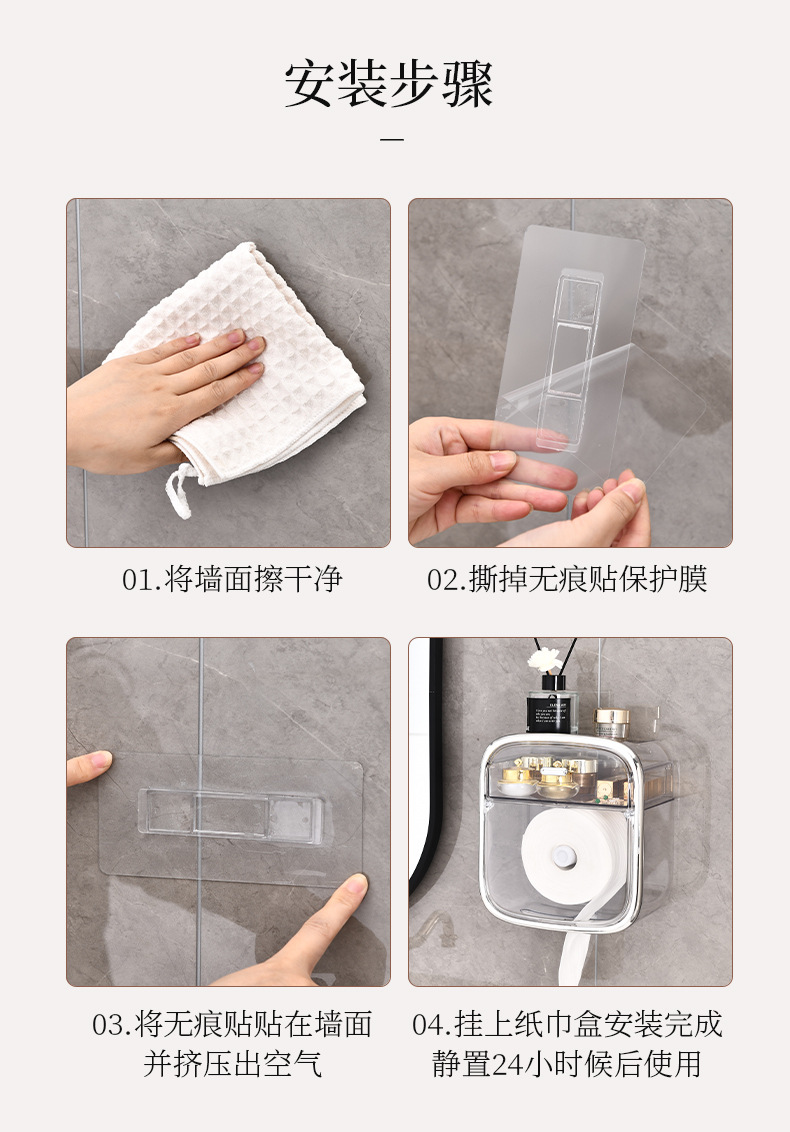 安装步骤

01.将墙面擦干净

02.撕掉无痕贴保护膜

03.将无痕贴贴在墙面并挤压出空气

04.挂上纸巾盒安装完成静置24小时候后使用