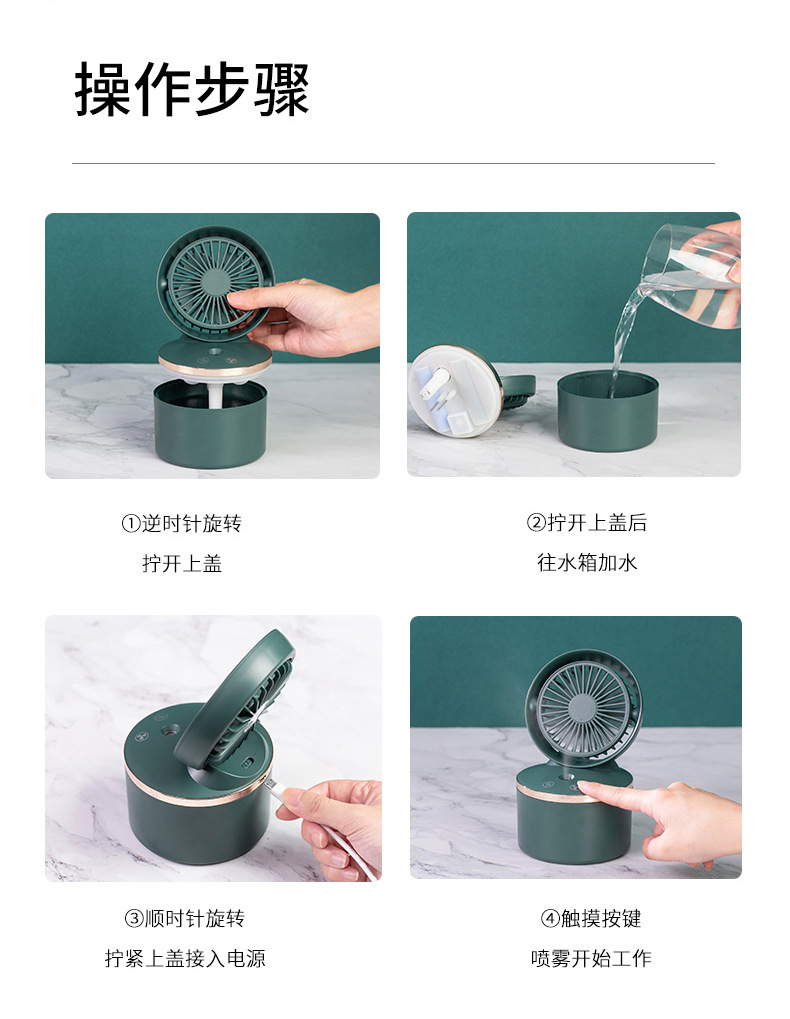 操作步骤

①逆时针旋转
拧开上盖

②拧开上盖后
往水箱加水

③顺时针旋转
拧紧上盖接入电源

④触摸按键
喷雾开始工作